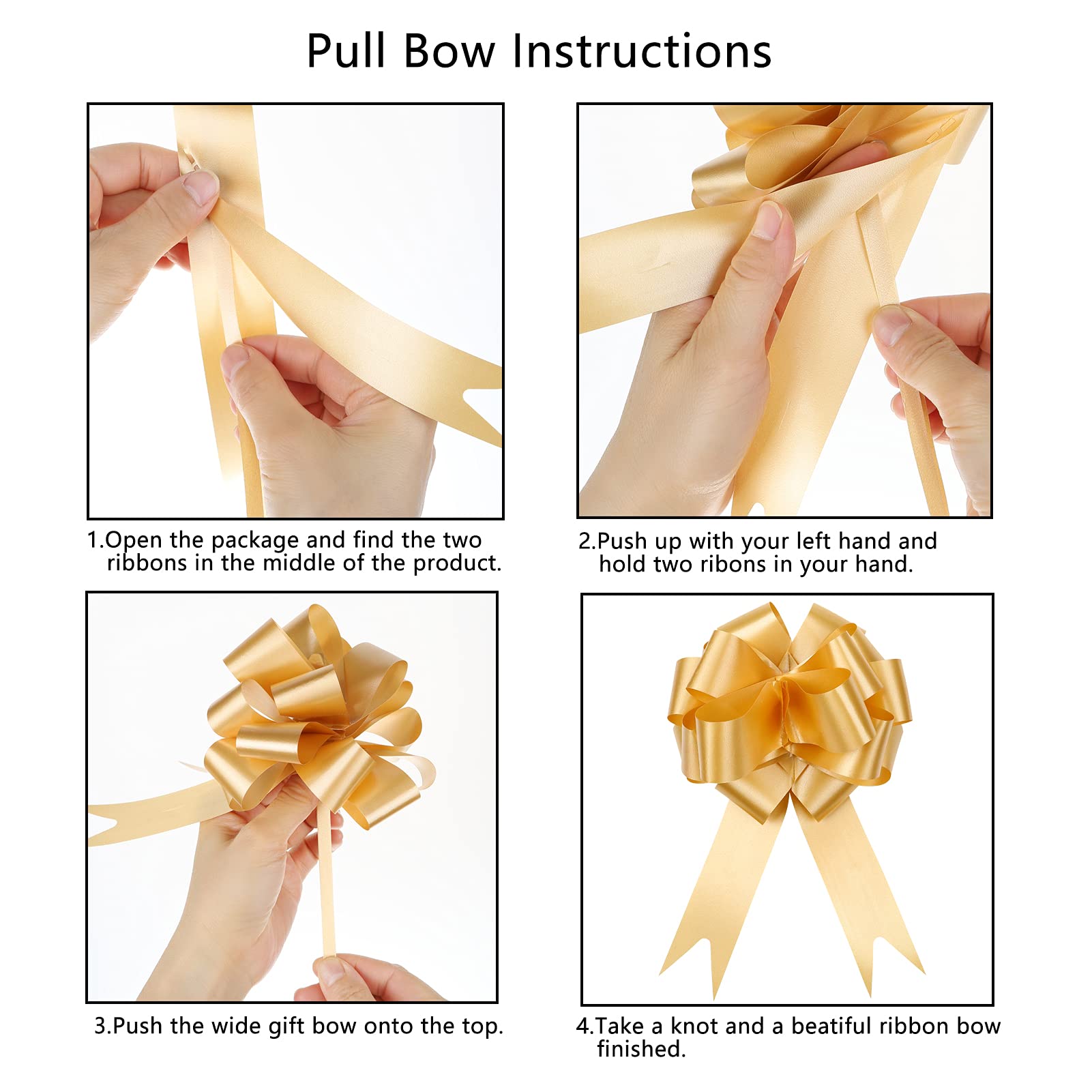 Pull Bow Instructions

1.Open the package and find the two ribbons in the middle of the product.

2.Push up with your left hand and hold two ribons in your hand.

3.Push the wide gift bow onto the top.

4.Take a knot and a beatiful ribbon bow finished.