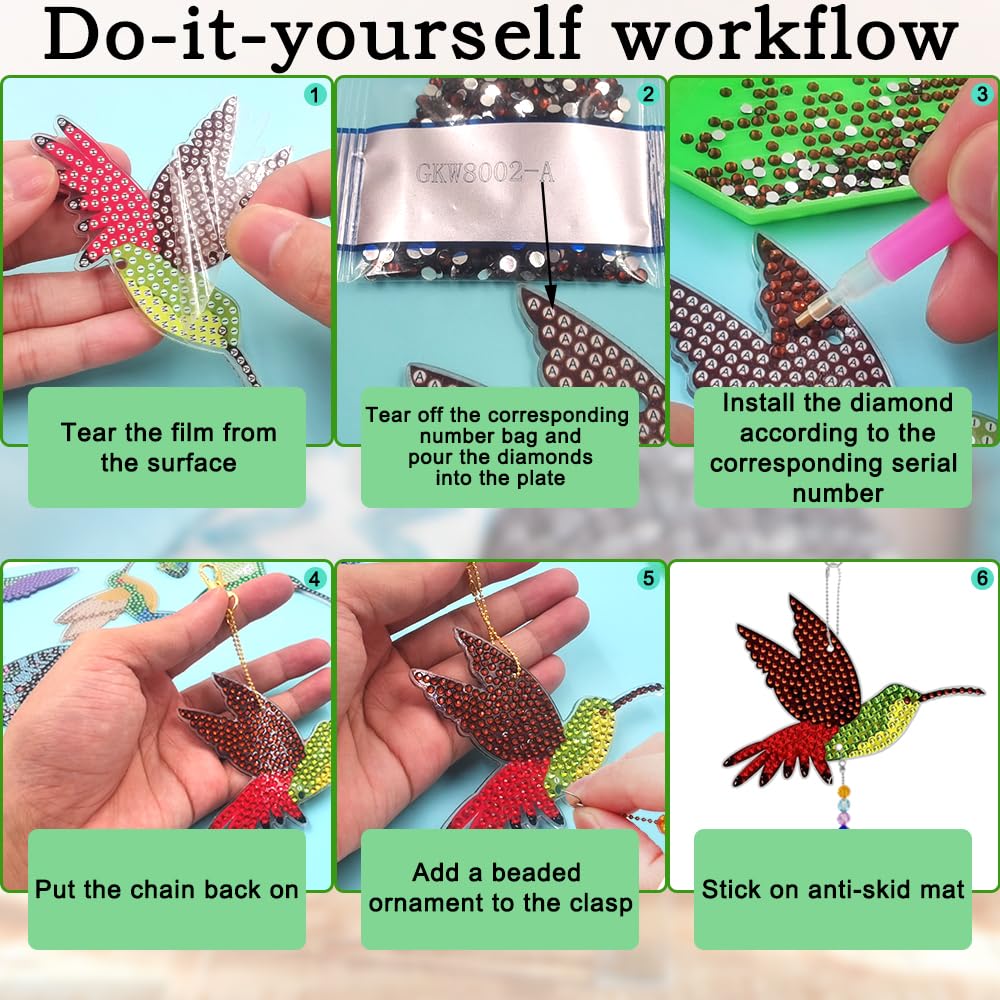 Do-it-yourself workflow

1

Tear the film from the surface

2

GKW8002-A

Tear off the corresponding number bag and pour the diamonds into the plate

3

Install the diamond according to the corresponding serial number

4

Put the chain back on

5

Add a beaded ornament to the clasp

6

Stick on anti-skid mat