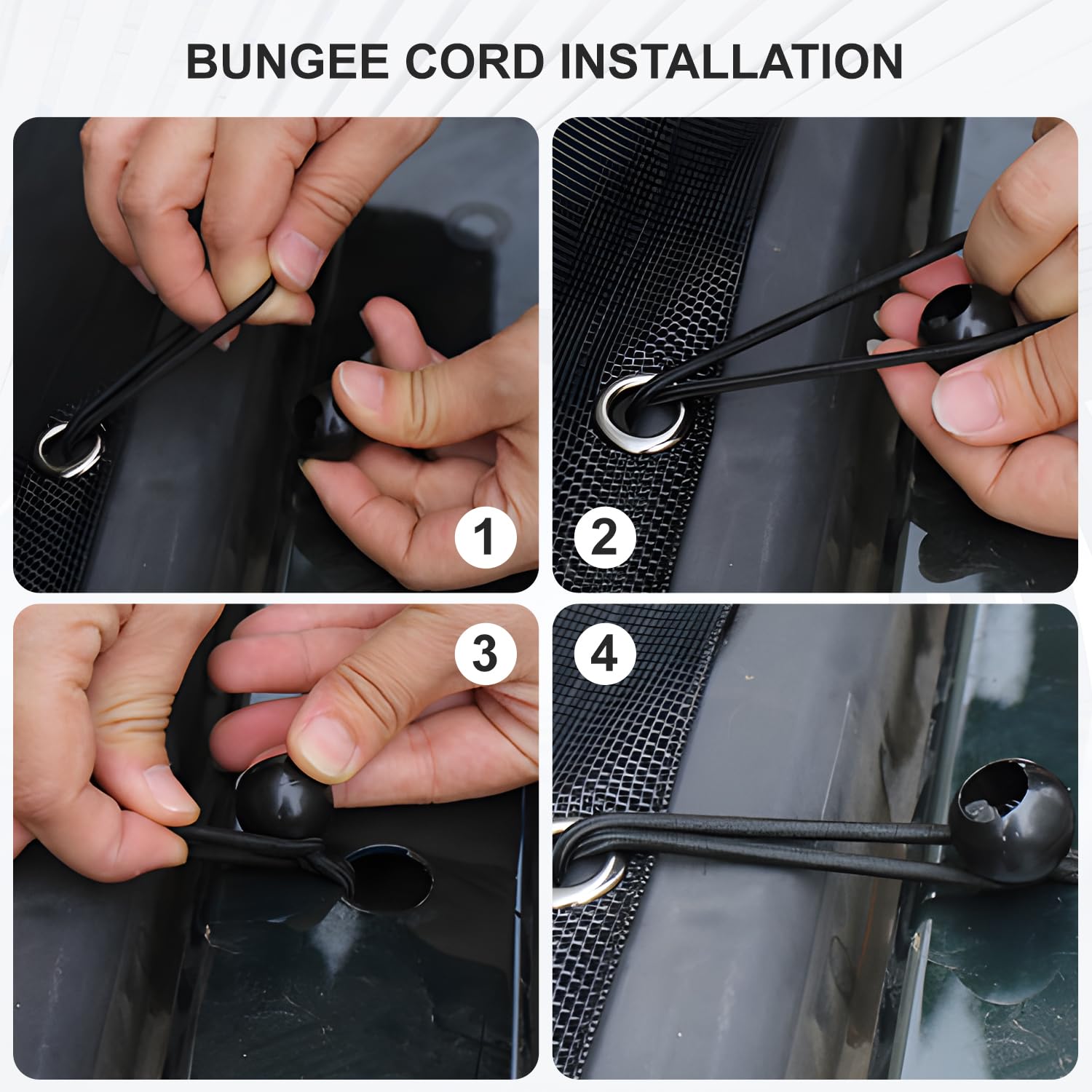 BUNGEE CORD INSTALLATION

1

2

3

4