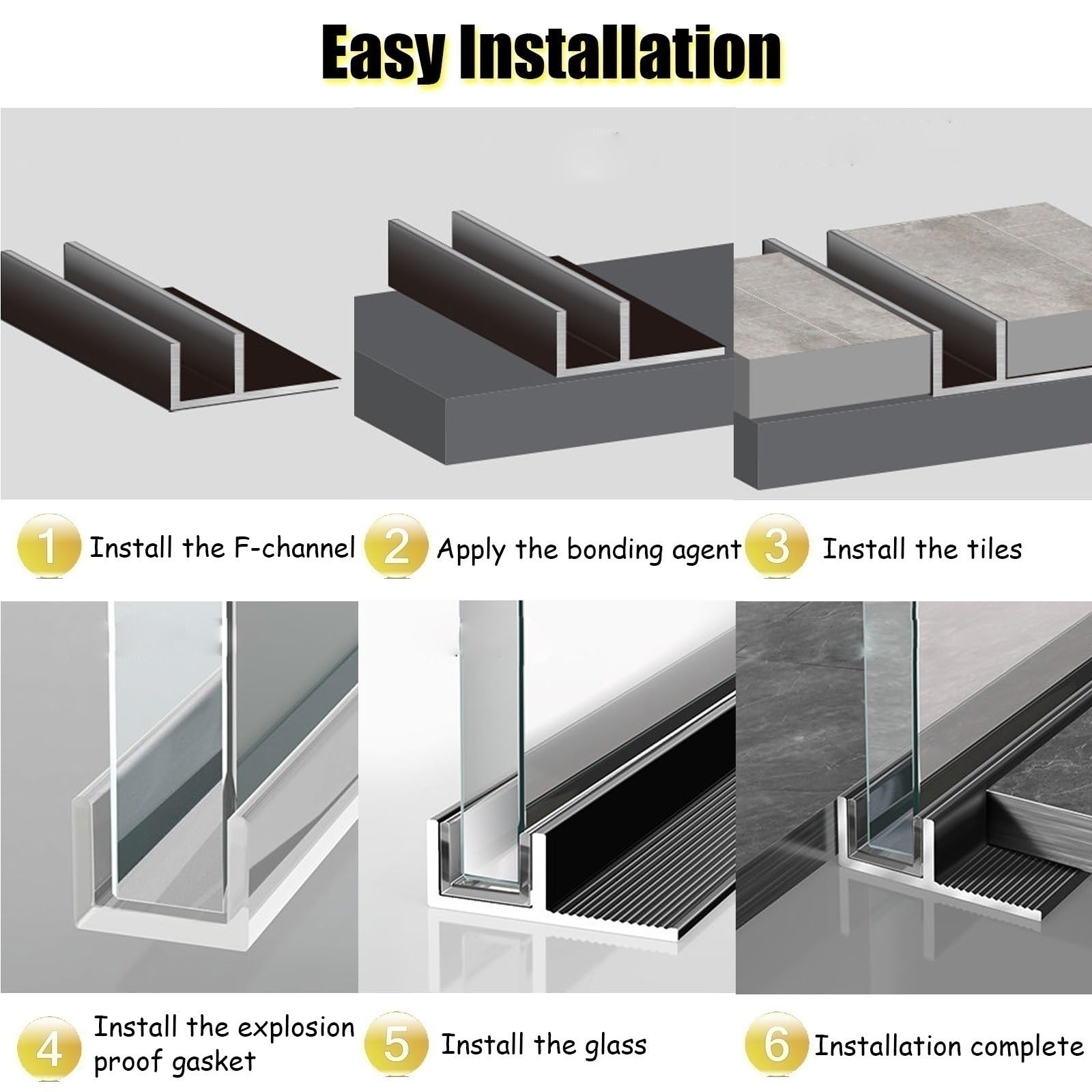 Easy Installation

1 Install the F-channel

2 Apply the bonding agent

3 Install the tiles

4 Install the explosion proof gasket

5 Install the glass

6 Installation complete