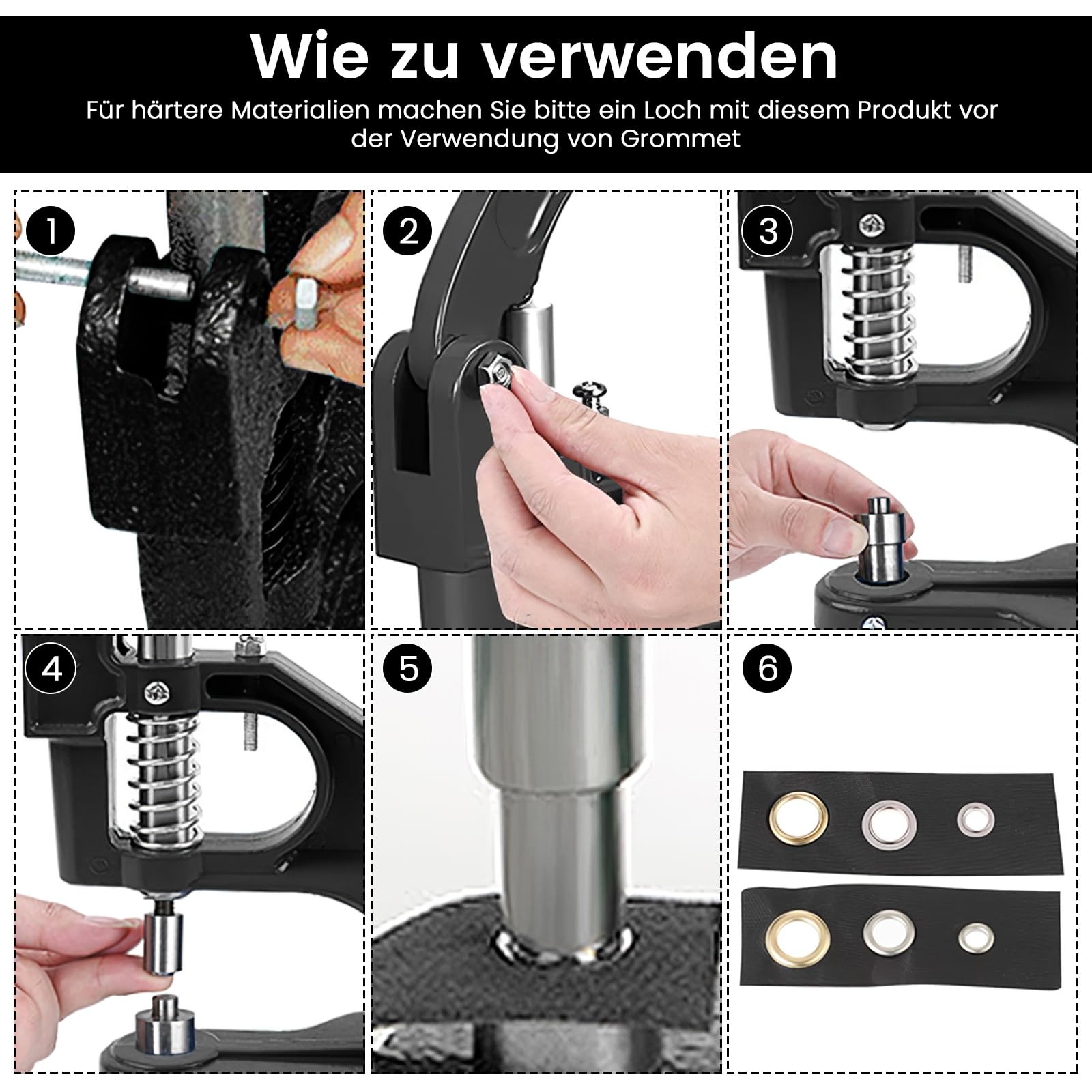 Wie zu verwenden

Für härtere Materialien machen Sie bitte ein Loch mit diesem Produkt vor der Verwendung von Grommet

1

2

3

4

5

6