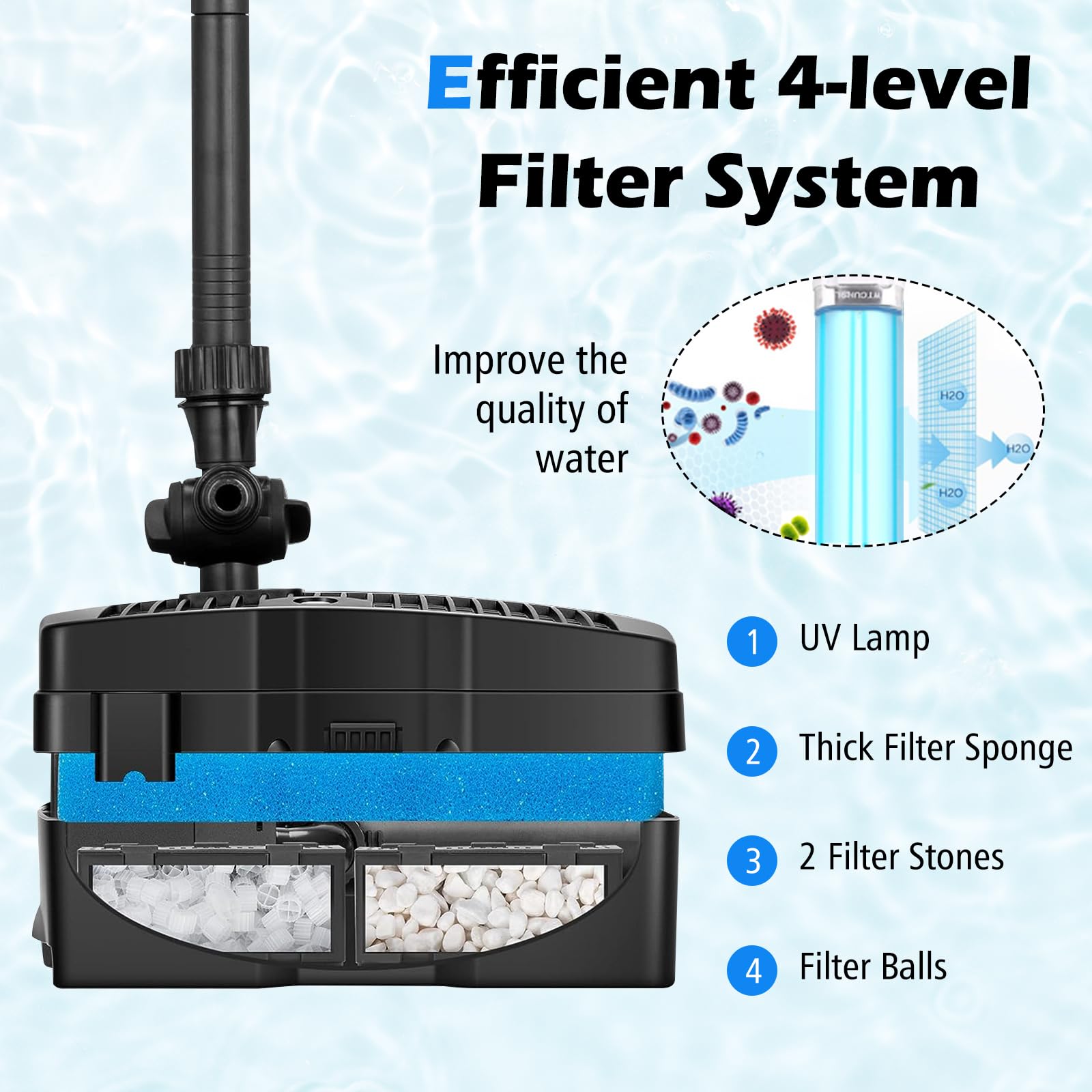 Efficient 4-level Filter System

Improve the quality of water

H2O

H2O

H2O

1 UV Lamp

2 Thick Filter Sponge

3 2 Filter Stones

4 Filter Balls