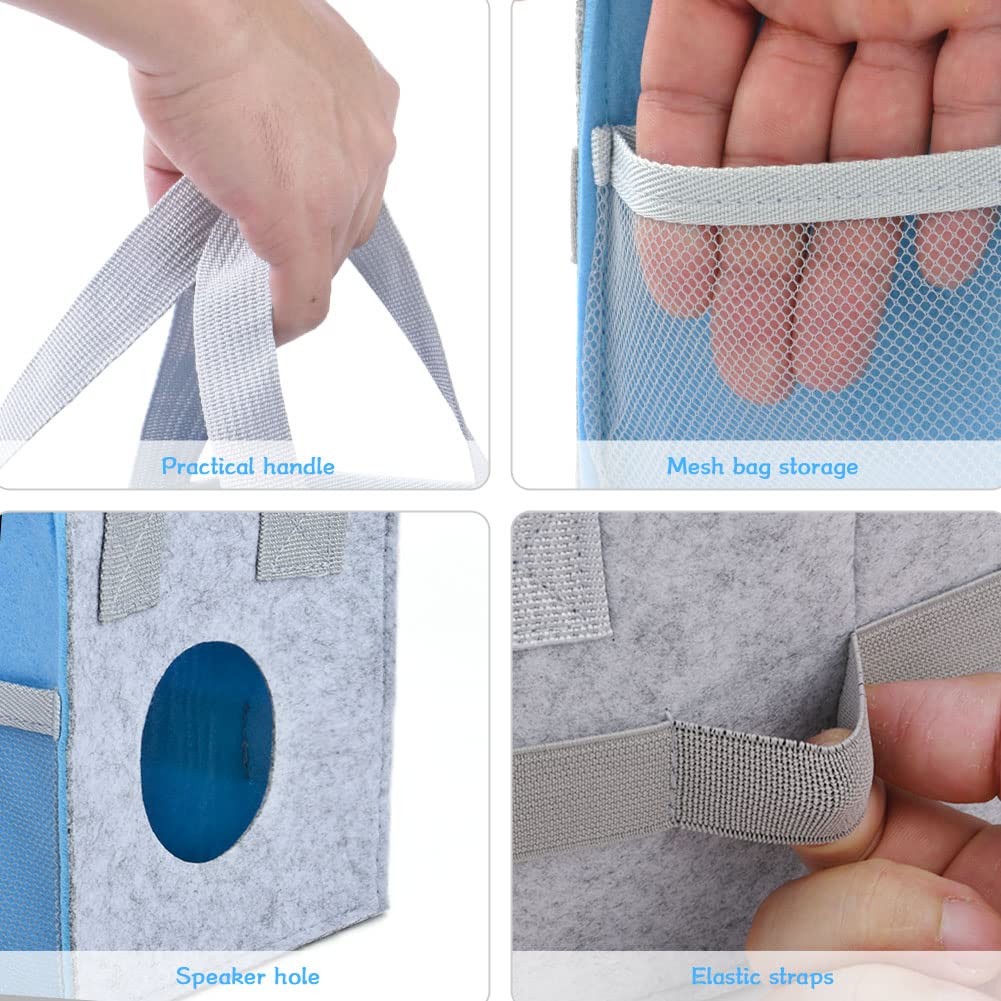 Practical handle

Mesh bag storage

Speaker hole

Elastic straps