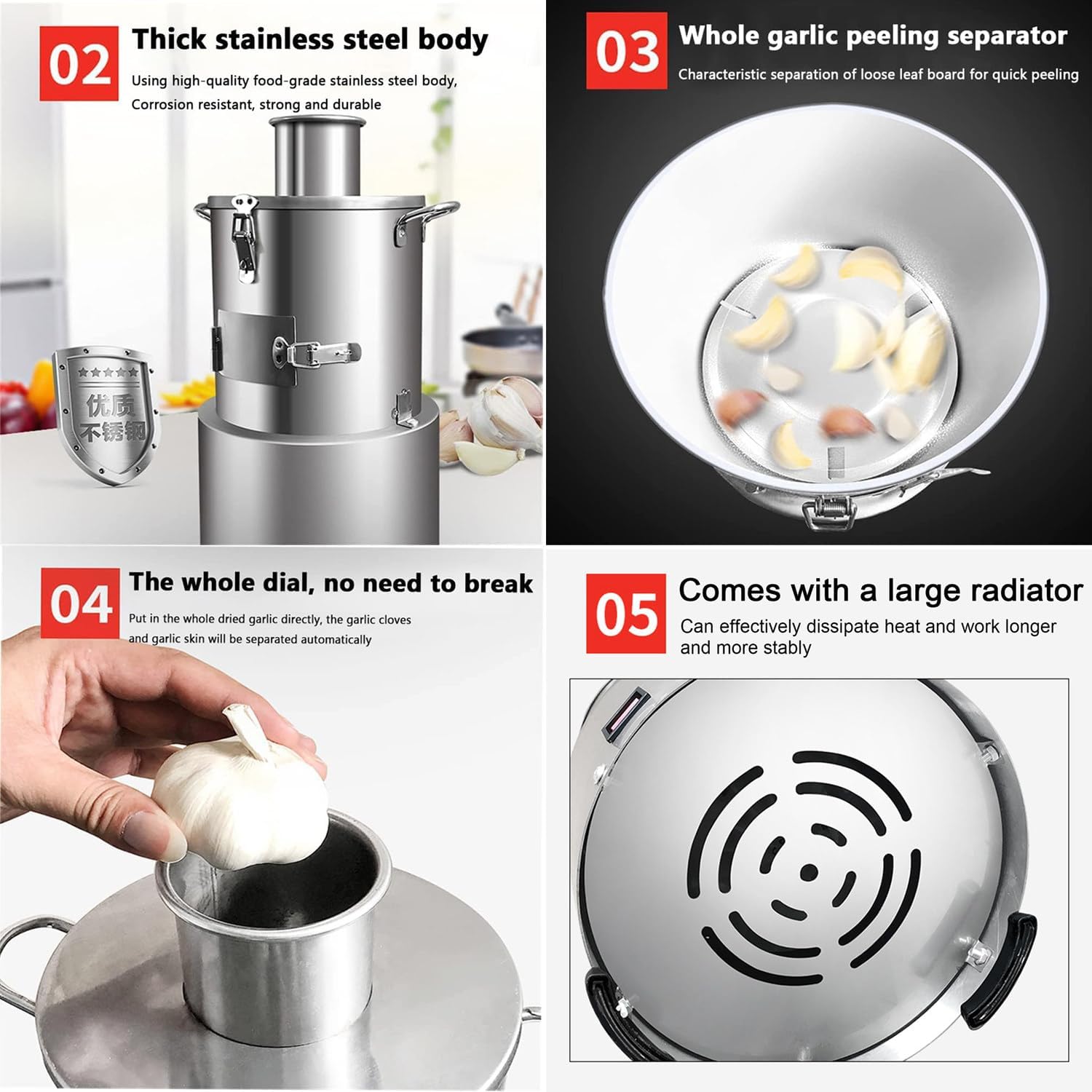 02 Thick stainless steel body

Using high-quality food-grade stainless steel body, Corrosion resistant, strong and durable

优质 不锈钢

03 Whole garlic peeling separator

Characteristic separation of loose leaf board for quick peeling

04 The whole dial, no need to break

Put in the whole dried garlic directly, the garlic cloves and garlic skin will be separated automatically

05 Comes with a large radiator

Can effectively dissipate heat and work longer and more stably