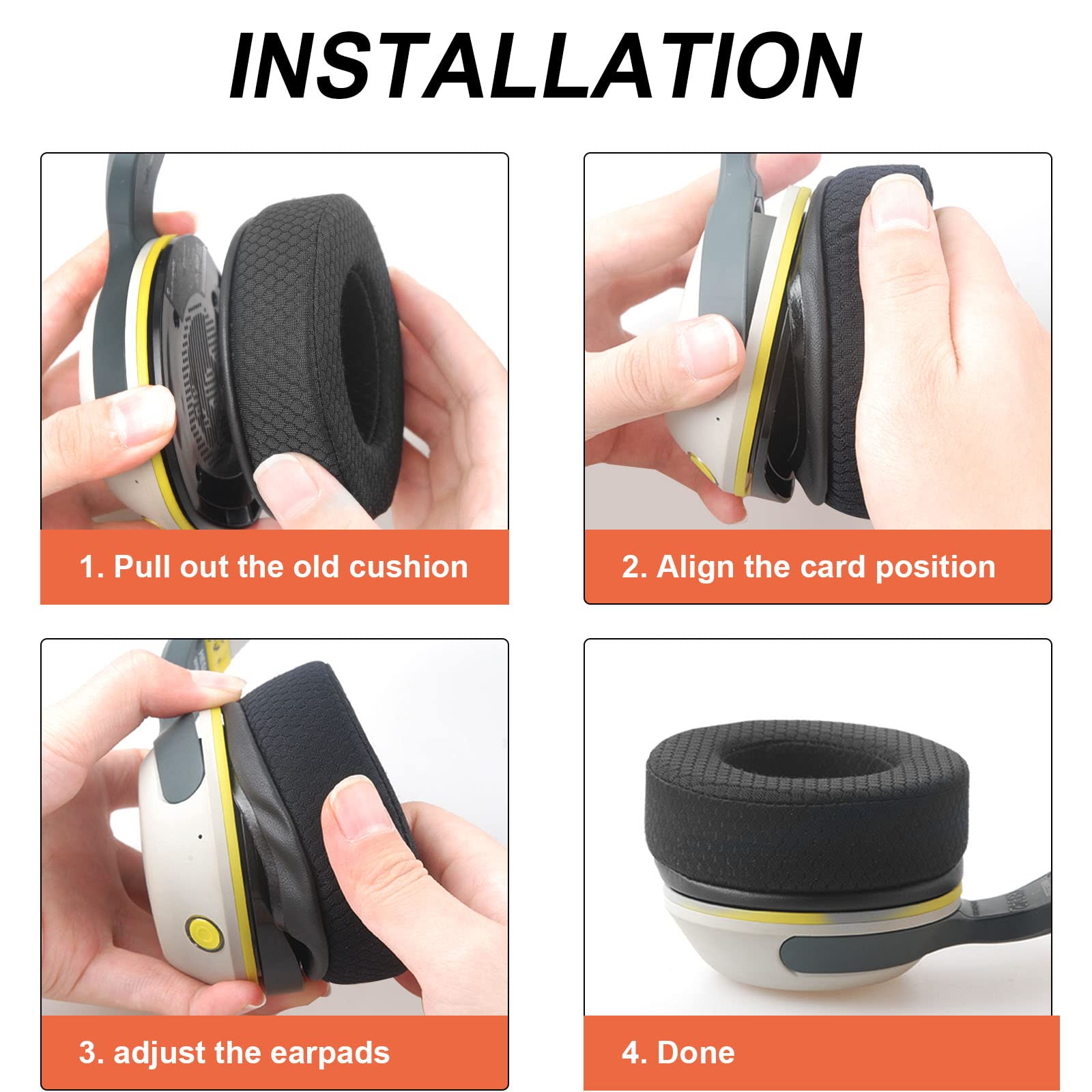 INSTALLATION

1. Pull out the old cushion

2. Align the card position

3. adjust the earpads

4. Done