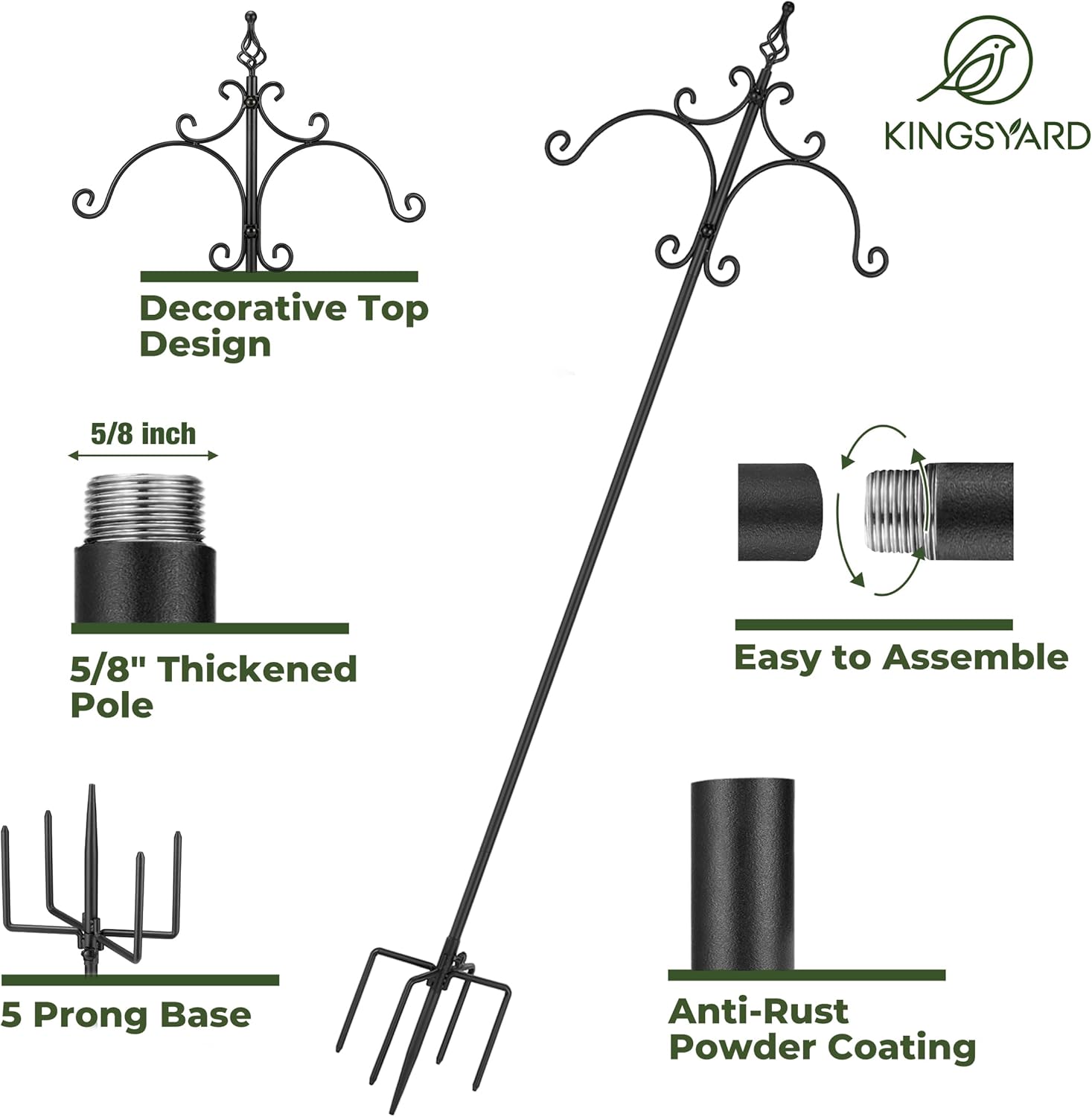 KINGSYARD

Decorative Top Design

5/8 inch

5/8" Thickened Pole

Easy to Assemble

5 Prong Base

Anti-Rust Powder Coating