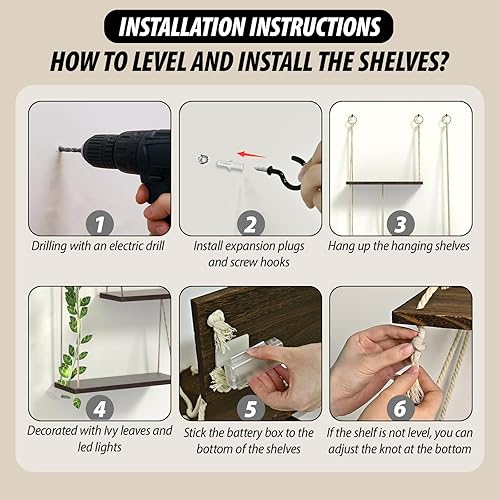 INSTALLATION INSTRUCTIONS

HOW TO LEVEL AND INSTALL THE SHELVES?

1
Drilling with an electric drill

2
Install expansion plugs and screw hooks

3
Hang up the hanging shelves

4
Decorated with Ivy leaves and led lights

5
Stick the battery box to the bottom of the shelves

6
If the shelf is not level, you can adjust the knot at the bottom