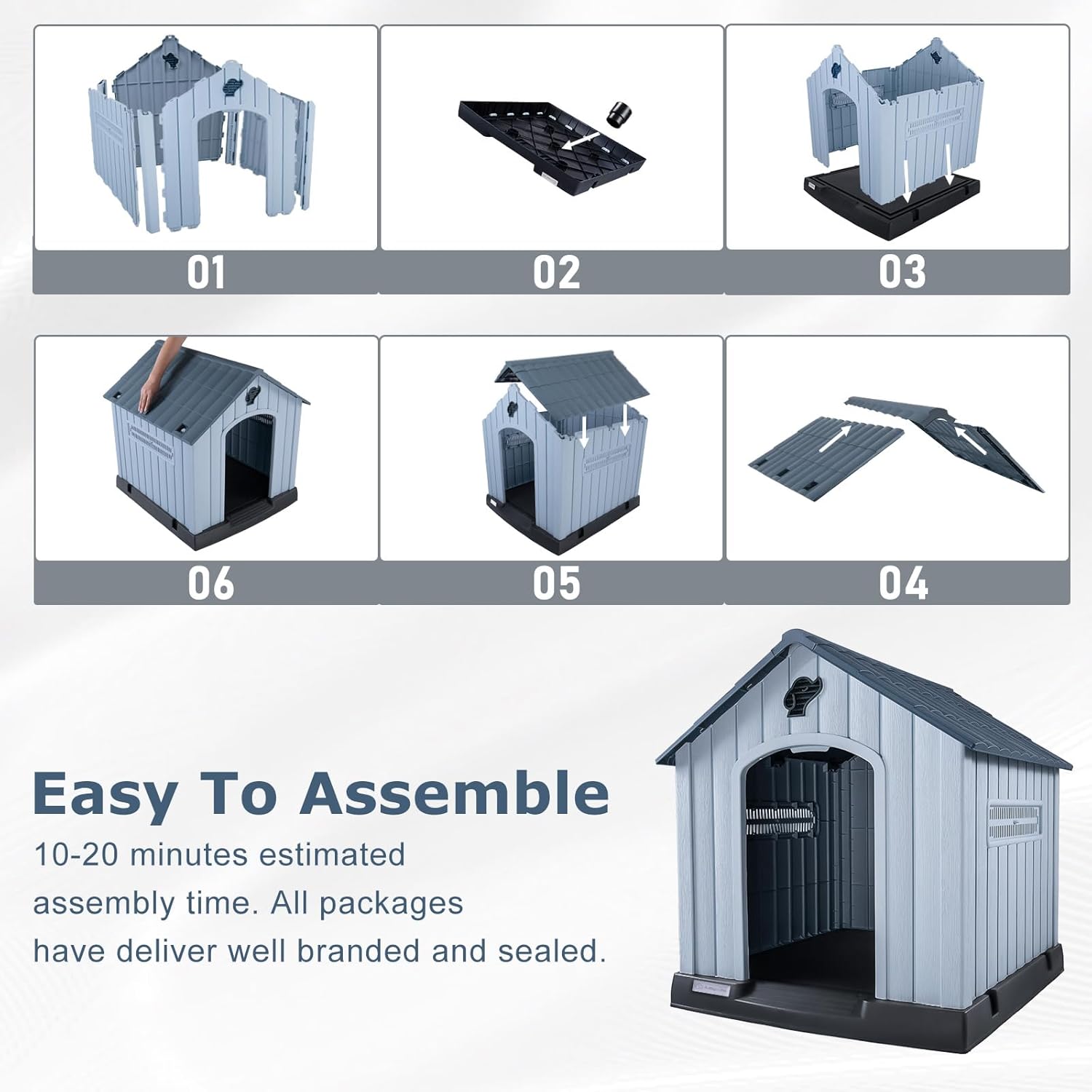 01

02

03

06

05

04

Easy To Assemble

10-20 minutes estimated assembly time. All packages have deliver well branded and sealed.