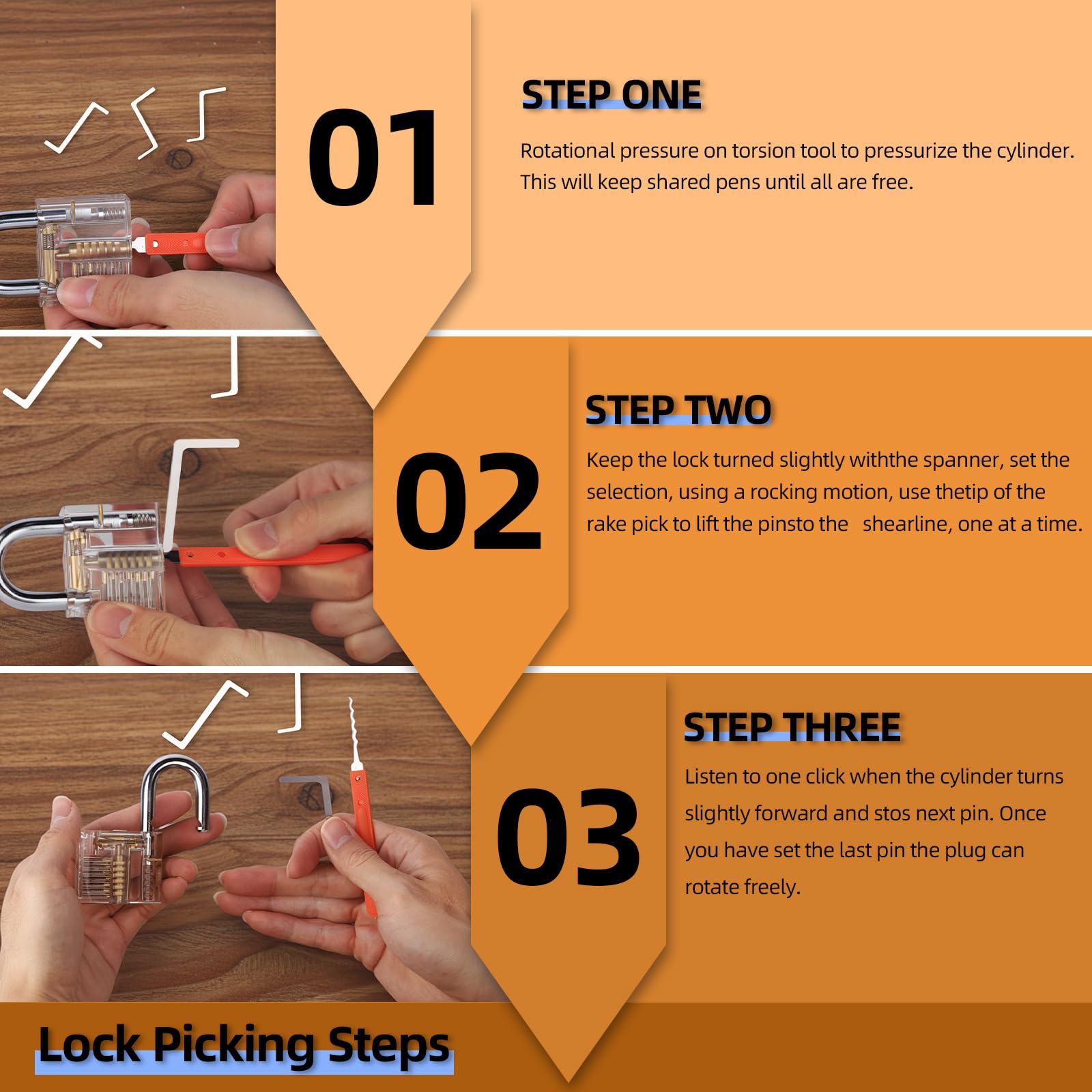 01

STEP ONE

Rotational pressure on torsion tool to pressurize the cylinder. This will keep shared pens until all are free.

02

STEP TWO

Keep the lock turned slightly withthe spanner, set the selection, using a rocking motion, use thetip of the rake pick to lift the pinsto the shearline, one at a time.

03

STEP THREE

Listen to one click when the cylinder turns slightly forward and stos next pin. Once you have set the last pin the plug can rotate freely.

Lock Picking Steps