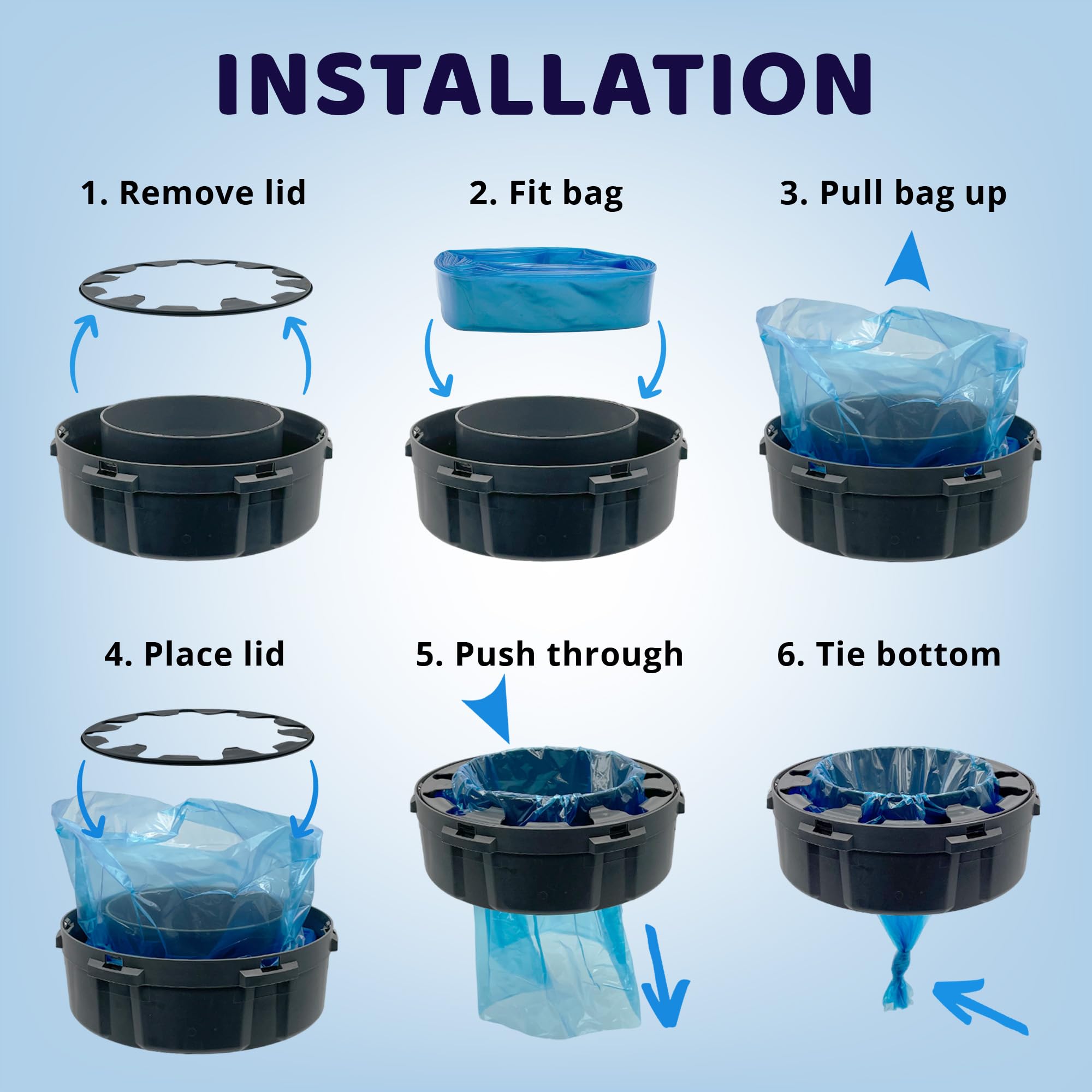 INSTALLATION

1. Remove lid

2. Fit bag

3. Pull bag up

4. Place lid

5. Push through

6. Tie bottom