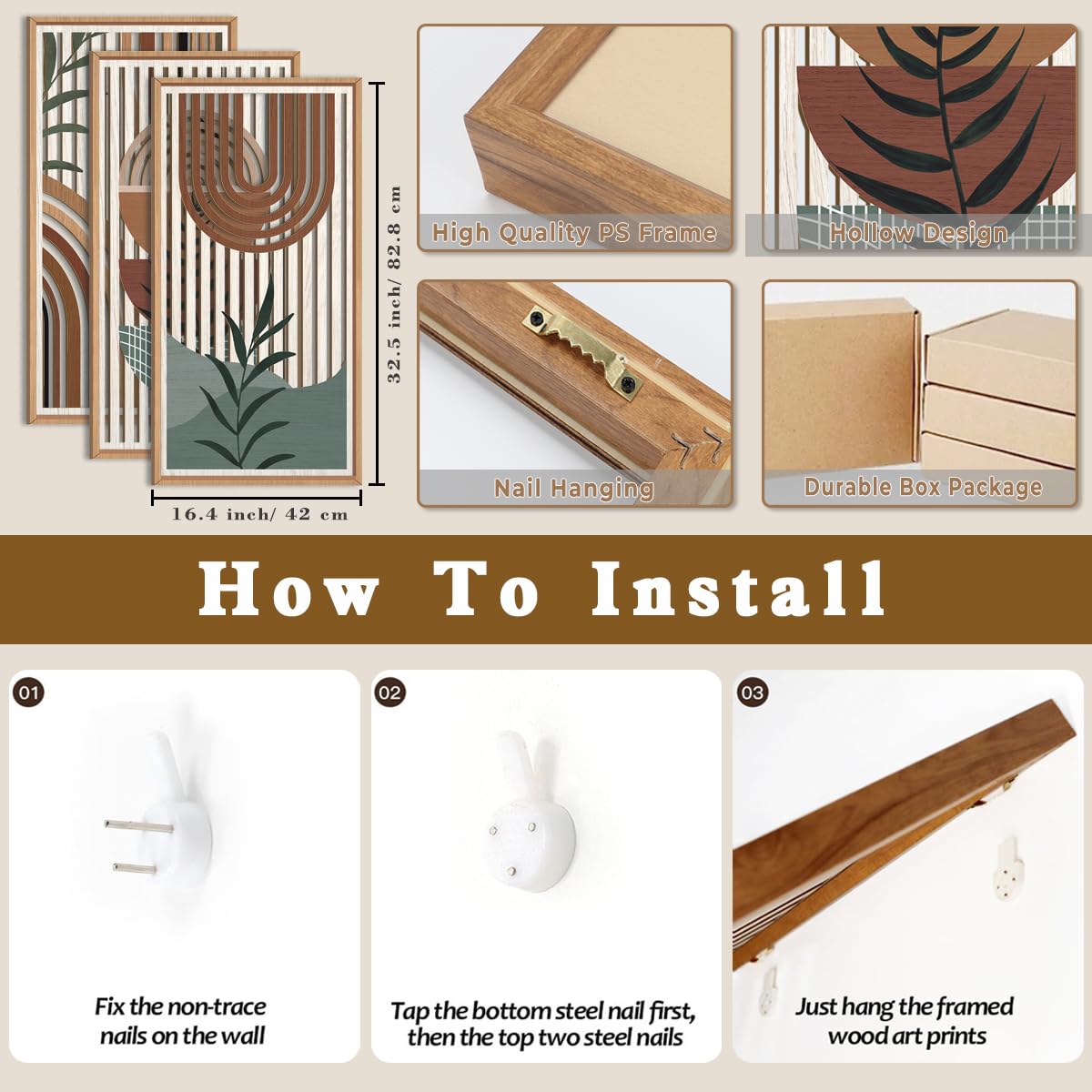 32.5 inch/ 82.8 cm

16.4 inch/ 42 cm

High Quality PS Frame

Hollow Design

Nail Hanging

Durable Box Package

How To Install

01

Fix the non-trace nails on the wall

02

Tap the bottom steel nail first, then the top two steel nails

03

Just hang the framed wood art prints