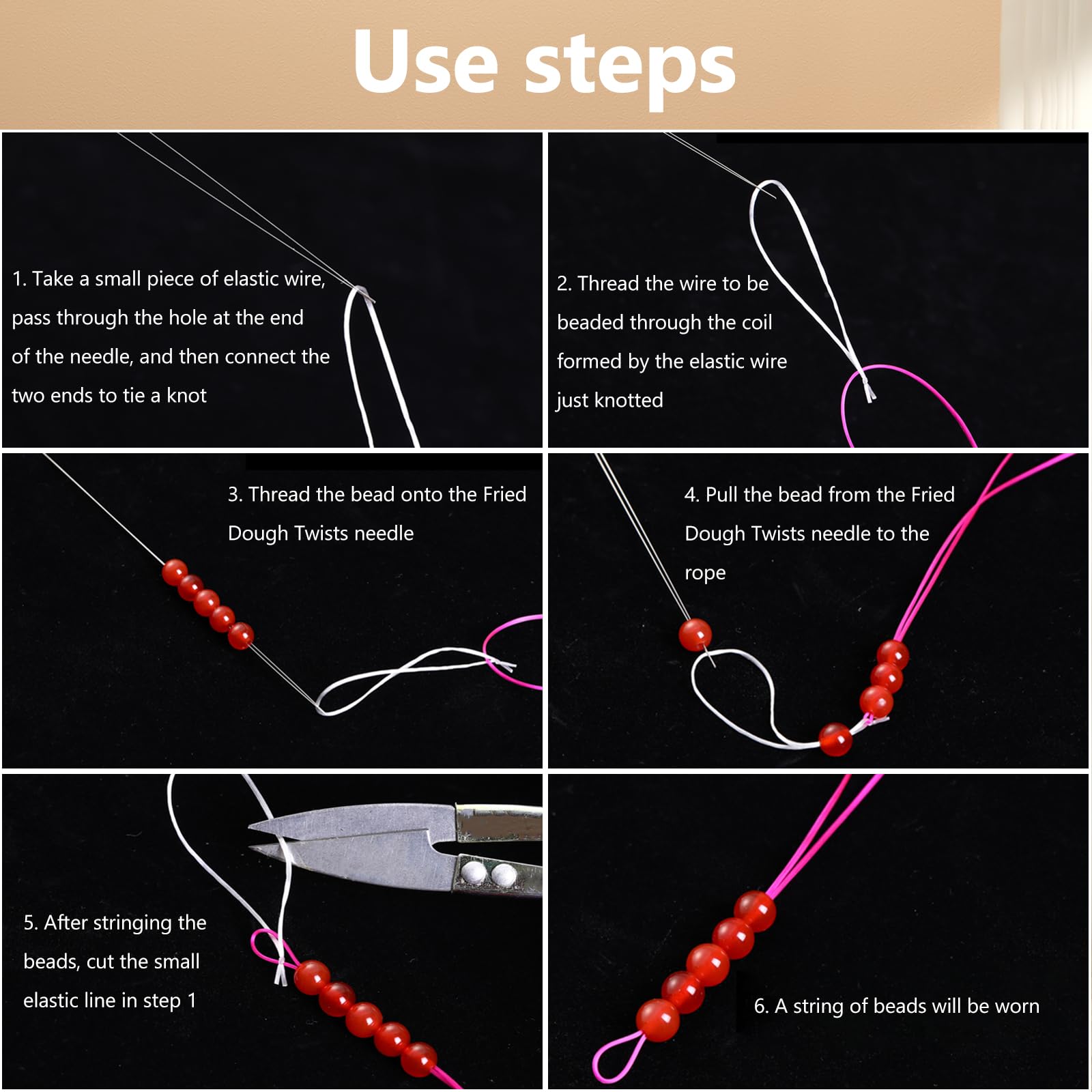 Use steps

1. Take a small piece of elastic wire, pass through the hole at the end of the needle, and then connect the two ends to tie a knot

2. Thread the wire to be beaded through the coil formed by the elastic wire just knotted

3. Thread the bead onto the Fried Dough Twists needle

4. Pull the bead from the Fried Dough Twists needle to the rope

5. After stringing the beads, cut the small elastic line in step 1

6. A string of beads will be worn