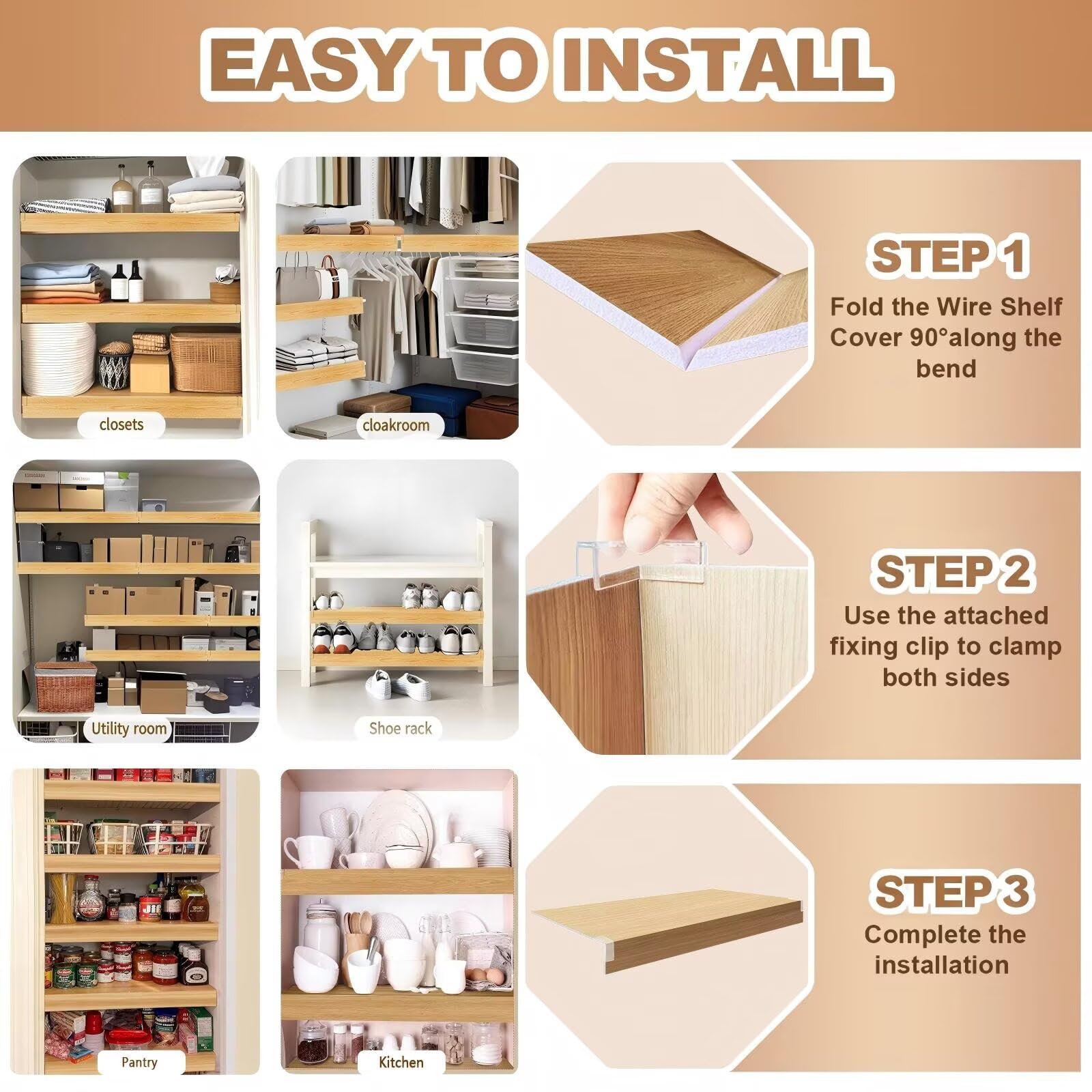 EASY TO INSTALL

closets

cloakroom

Utility room

Shoe rack

Pantry

Kitchen

STEP 1
Fold the Wire Shelf Cover 90°along the bend

STEP 2
Use the attached fixing clip to clamp both sides

STEP 3
Complete the installation