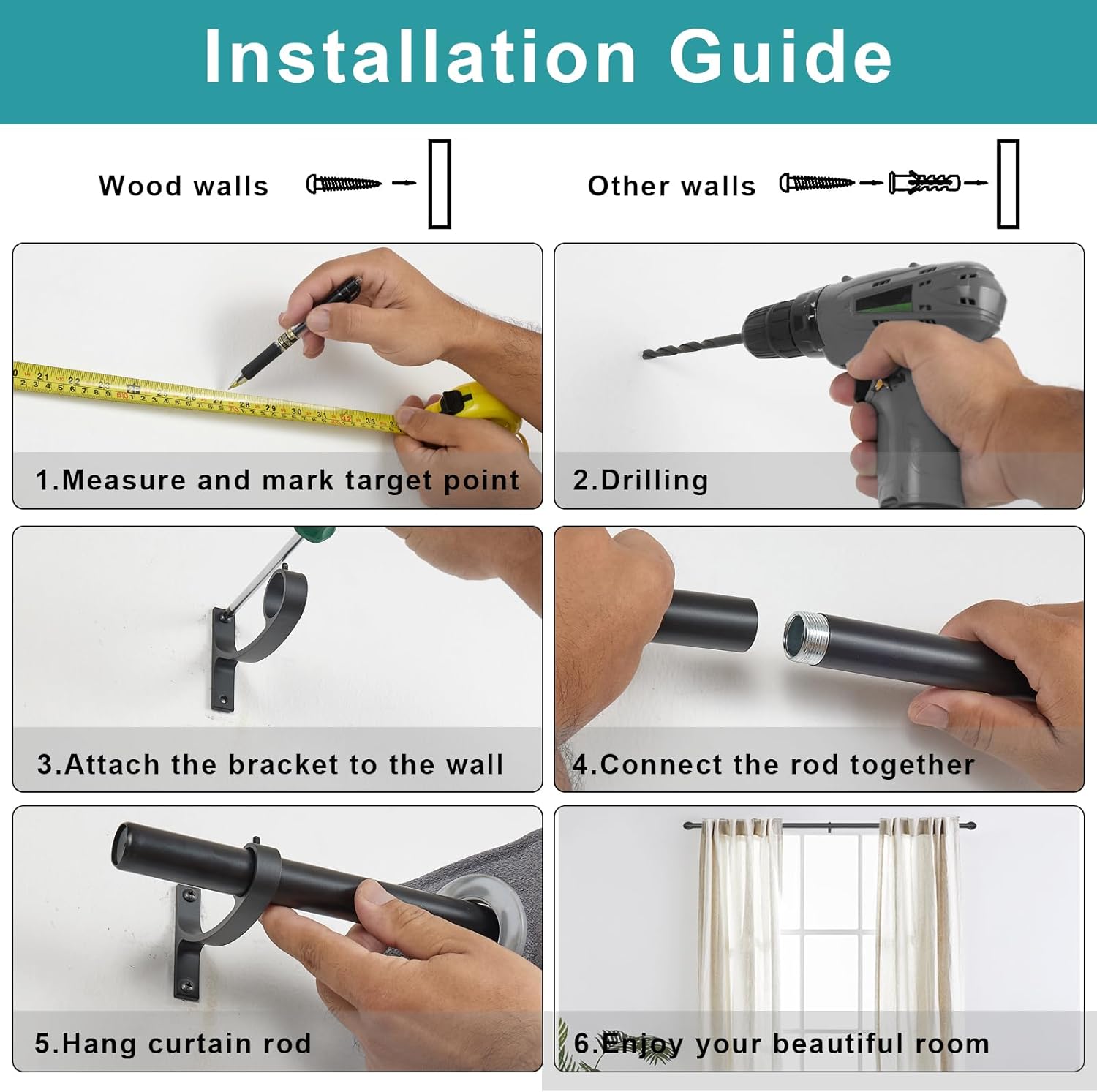 Installation Guide

Wood walls

Other walls

1.Measure and mark target point

2.Drilling

3.Attach the bracket to the wall

4.Connect the rod together

5.Hang curtain rod

6.Enjoy your beautiful room