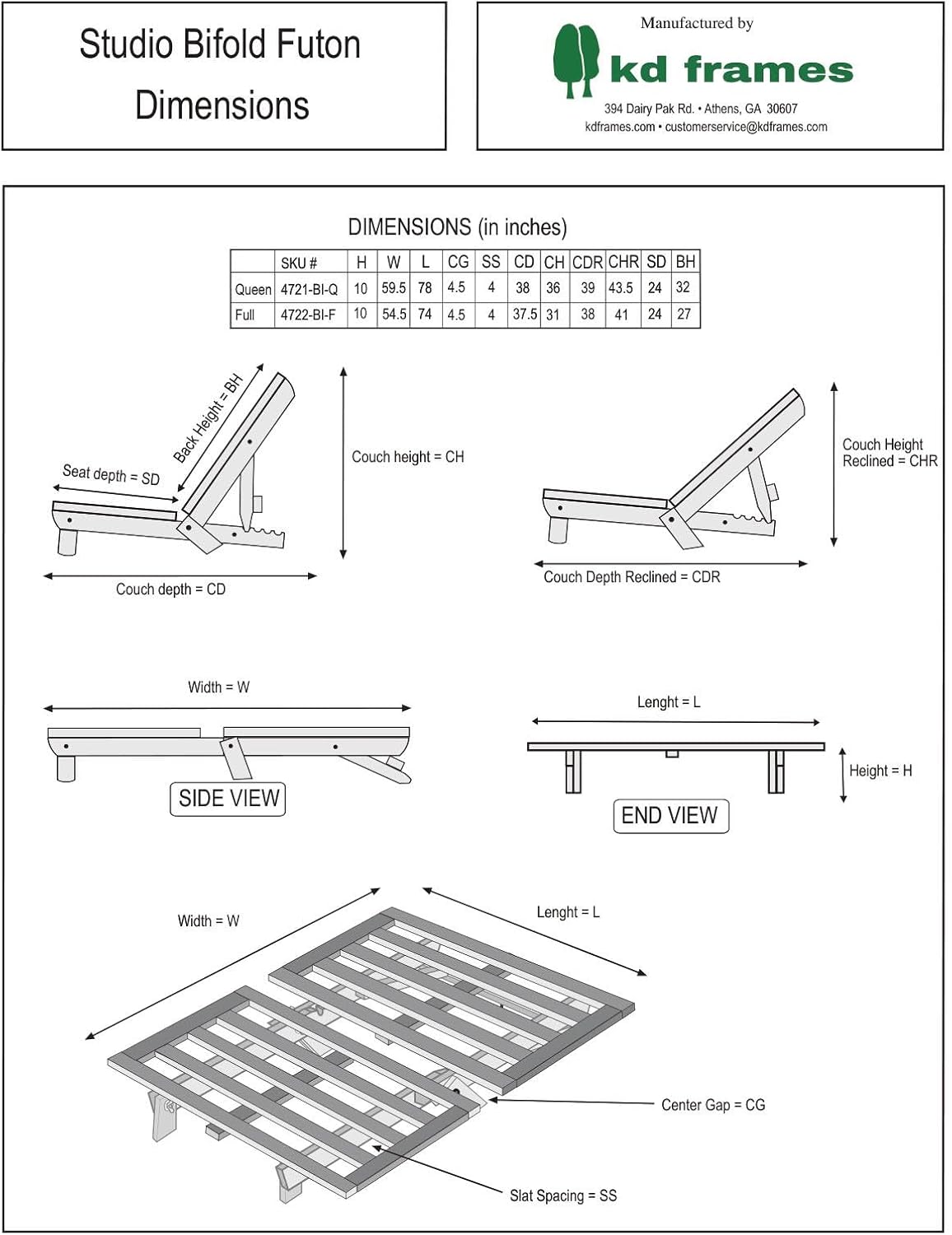 Studio Bifold Futon
Dimensions

Manufactured by
kd frames
394 Dairy Pak Rd. • Athens, GA 30607
kdframes.com • customerservice@kdframes.com

DIMENSIONS (in inches)

| | SKU # | H | W | L | CG | SS | CD | CH | CDR | CHR | SD | BH |
|---|---|---|---|---|---|---|---|---|---|---|---|---|
| Queen | 4721-BI-Q | 10 | 59.5 | 78 | 4.5 | 4 | 38 | 36 | 39 | 43.5 | 24 | 32 |
| Full | 4722-BI-F | 10 | 54.5 | 74 | 4.5 | 4 | 37.5 | 31 | 38 | 41 | 24 | 27 |

Back Height = BH
Seat depth = SD
Couch height = CH
Couch depth = CD

Couch Height Reclined = CHR
Couch Depth Reclined = CDR

Width = W
SIDE VIEW

Lenght = L
Height = H
END VIEW

Width = W
Lenght = L
Center Gap = CG
Slat Spacing = SS