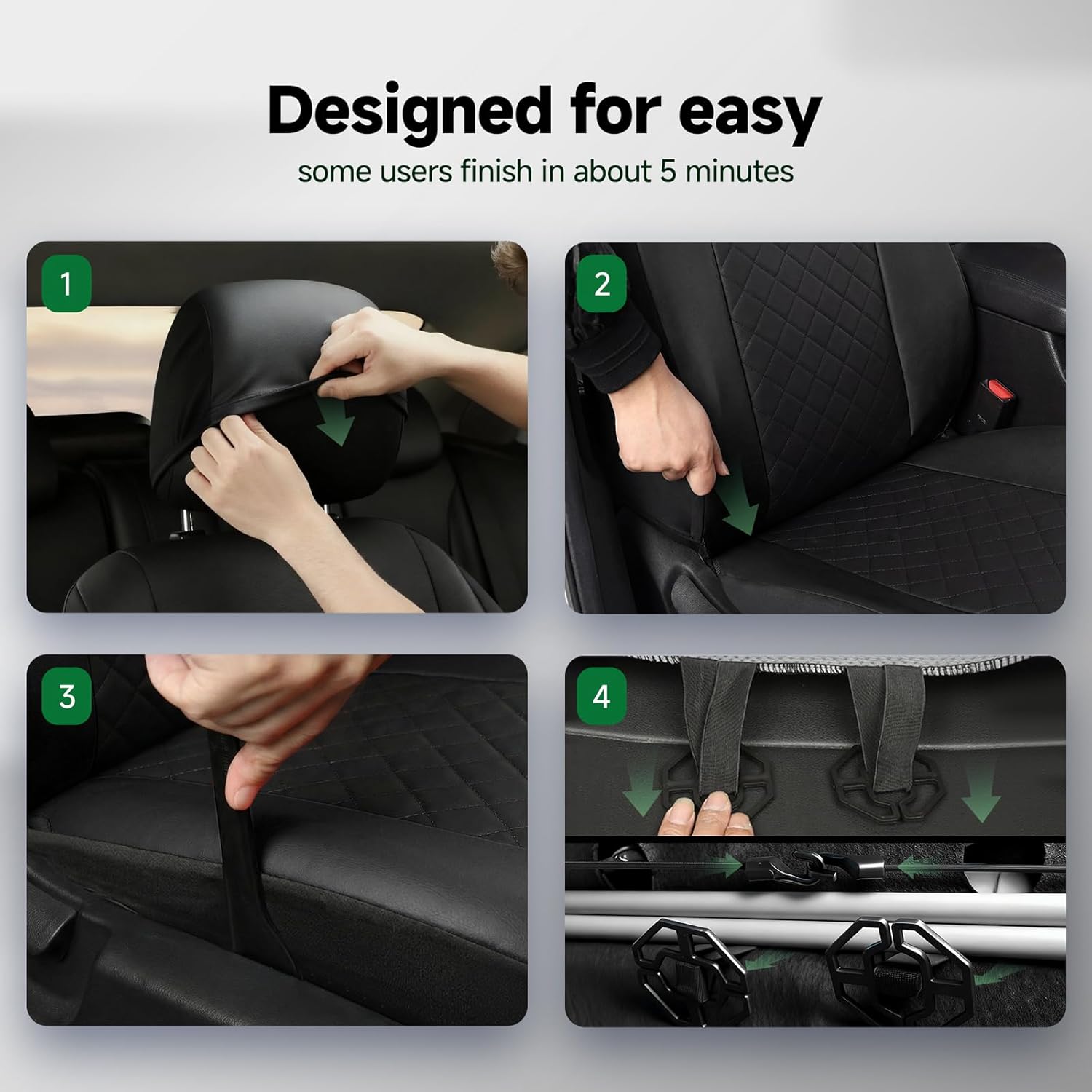 Designed for easy

some users finish in about 5 minutes

1

2

3

4