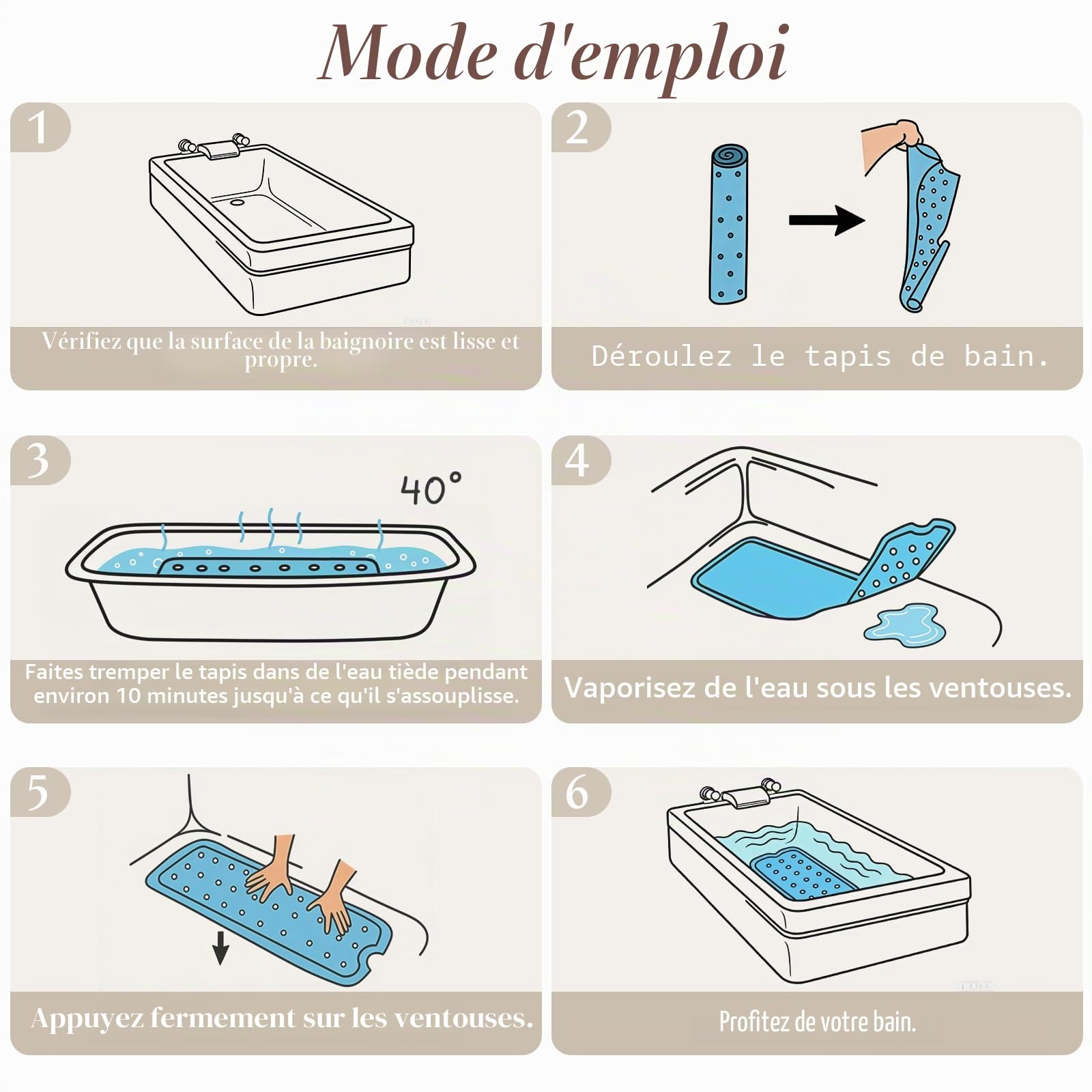 Mode d'emploi

1

Vérifiez que la surface de la baignoire est lisse et propre.

2

Déroulez le tapis de bain.

3

40°

Faites tremper le tapis dans de l'eau tiède pendant environ 10 minutes jusqu'à ce qu'il s'assouplisse.

4

Vaporisez de l'eau sous les ventouses.

5

Appuyez fermement sur les ventouses.

6

Profitez de votre bain.