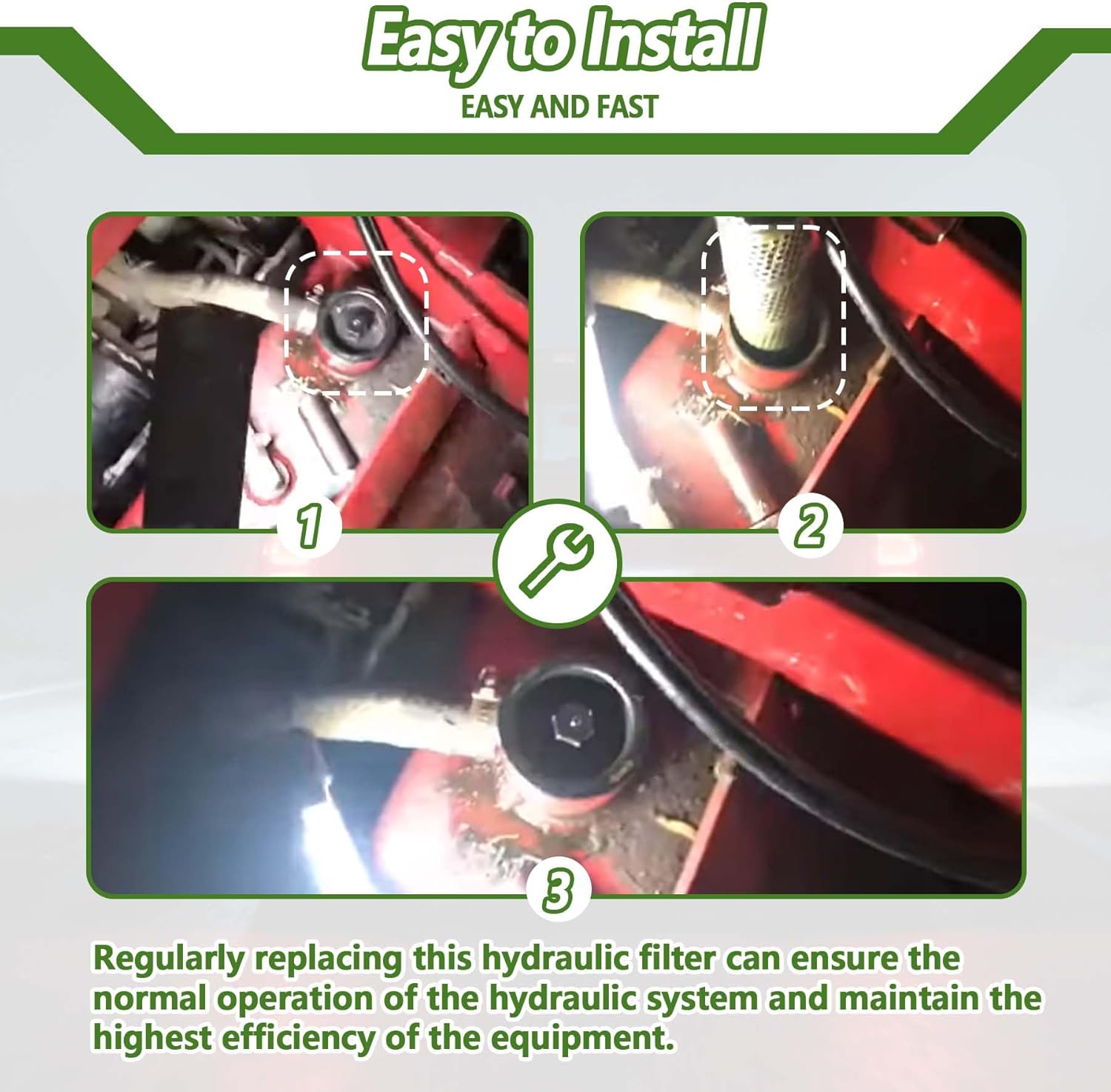 Easy to Install
EASY AND FAST

1

2

3

Regularly replacing this hydraulic filter can ensure the normal operation of the hydraulic system and maintain the highest efficiency of the equipment.