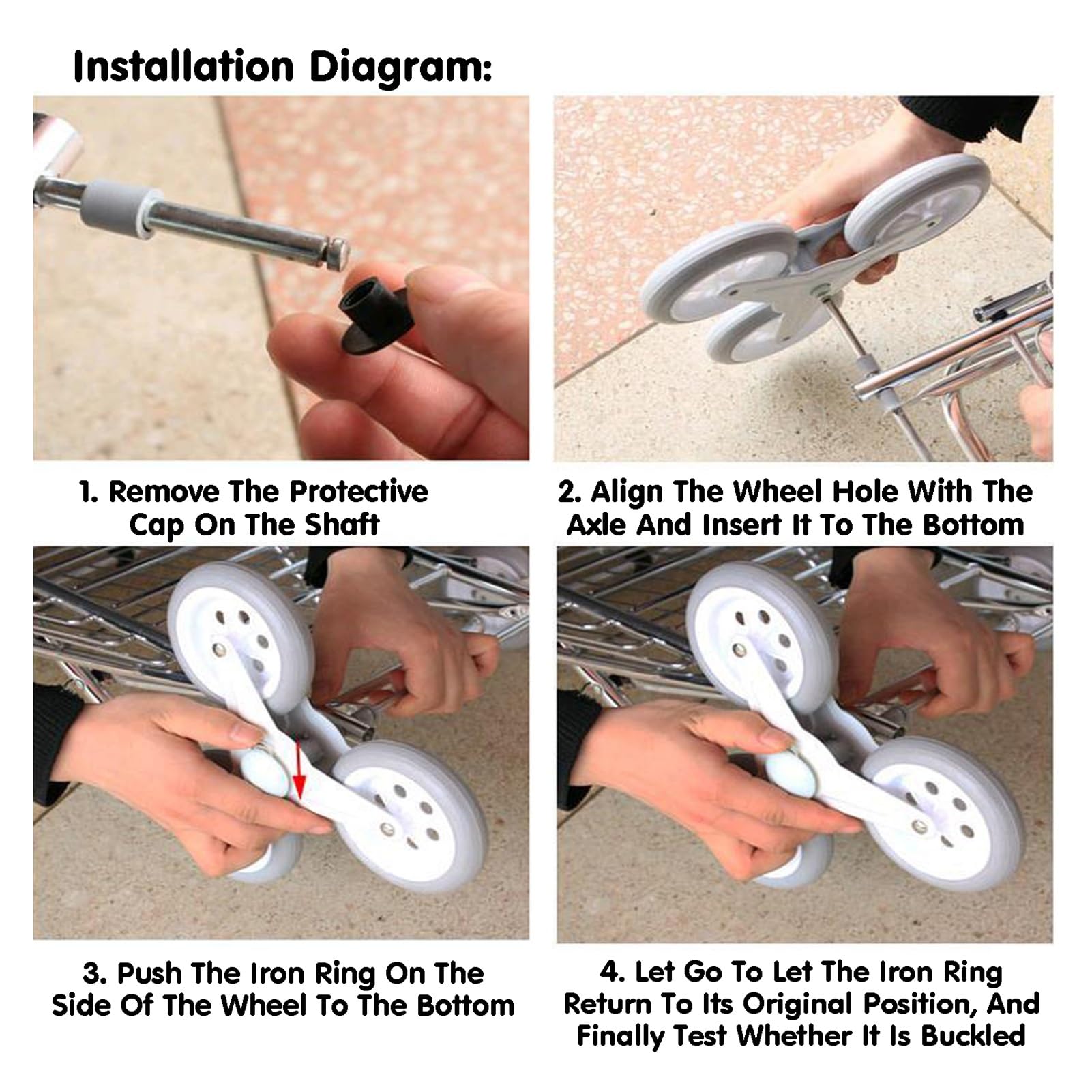 Installation Diagram:

1. Remove The Protective Cap On The Shaft

2. Align The Wheel Hole With The Axle And Insert It To The Bottom

3. Push The Iron Ring On The Side Of The Wheel To The Bottom

4. Let Go To Let The Iron Ring Return To Its Original Position, And Finally Test Whether It Is Buckled