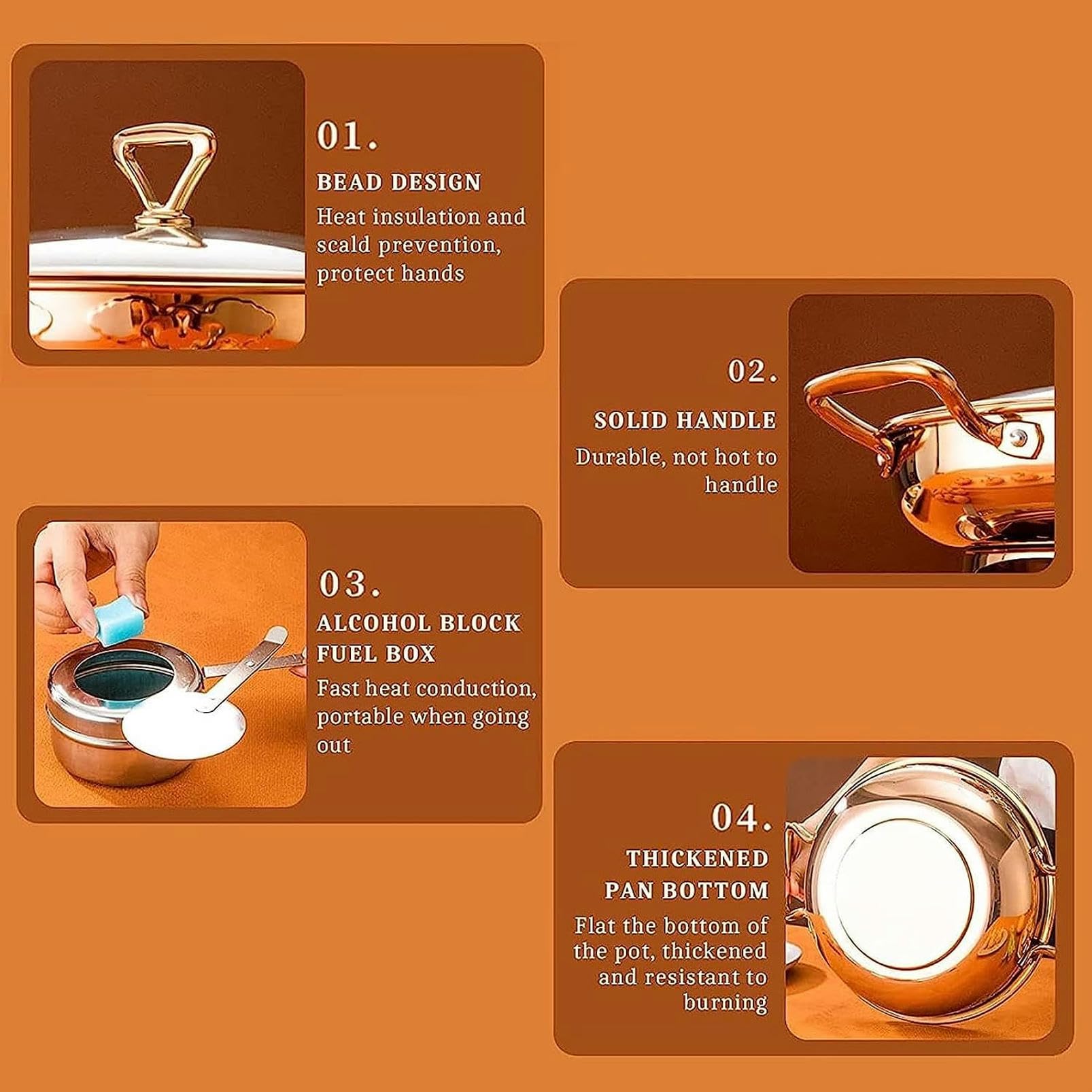 01.

BEAD DESIGN

Heat insulation and scald prevention, protect hands

02.

SOLID HANDLE

Durable, not hot to handle

03.

ALCOHOL BLOCK FUEL BOX

Fast heat conduction, portable when going out

04.

THICKENED PAN BOTTOM

Flat the bottom of the pot, thickened and resistant to burning