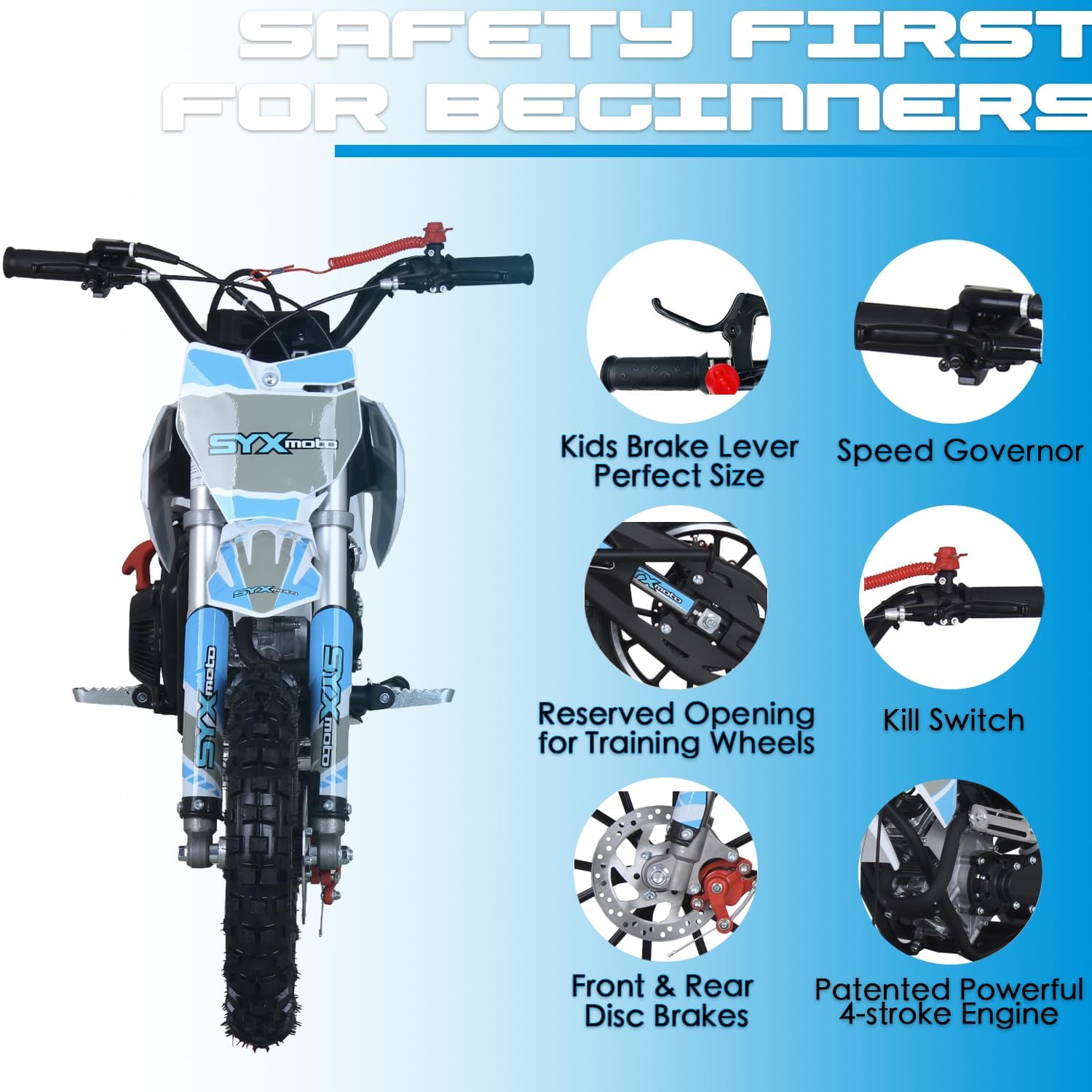 SAFETY FIRST FOR BEGINNERS

SYX moto

SYX moto

SYX moto

SYX moto

Kids Brake Lever Perfect Size

Speed Governor

SYX moto

Reserved Opening for Training Wheels

Kill Switch

Front & Rear Disc Brakes

Patented Powerful 4-stroke Engine