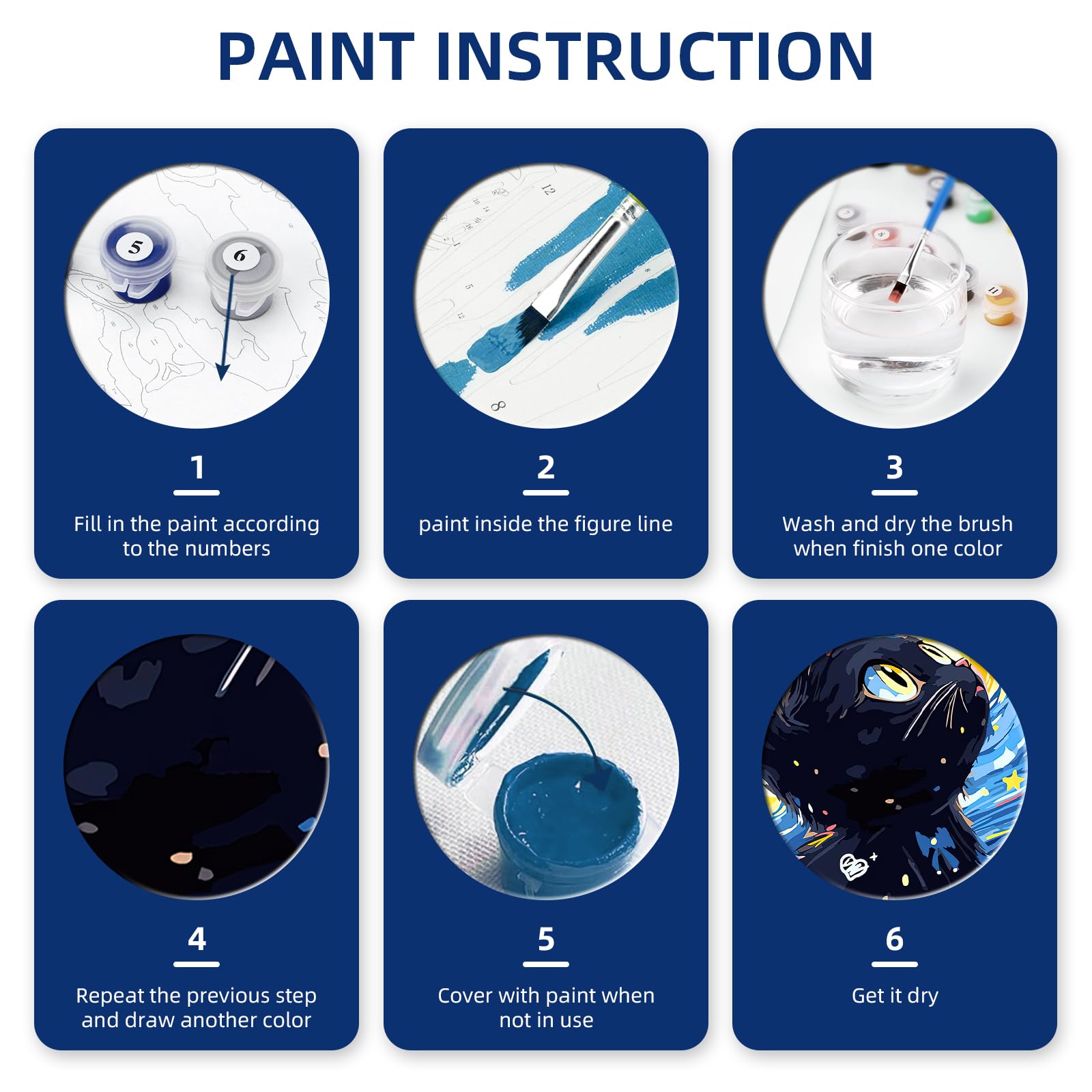 PAINT INSTRUCTION

5

6

1

Fill in the paint according to the numbers

12

8

2

paint inside the figure line

3

Wash and dry the brush when finish one color

4

Repeat the previous step and draw another color

5

Cover with paint when not in use

6

Get it dry