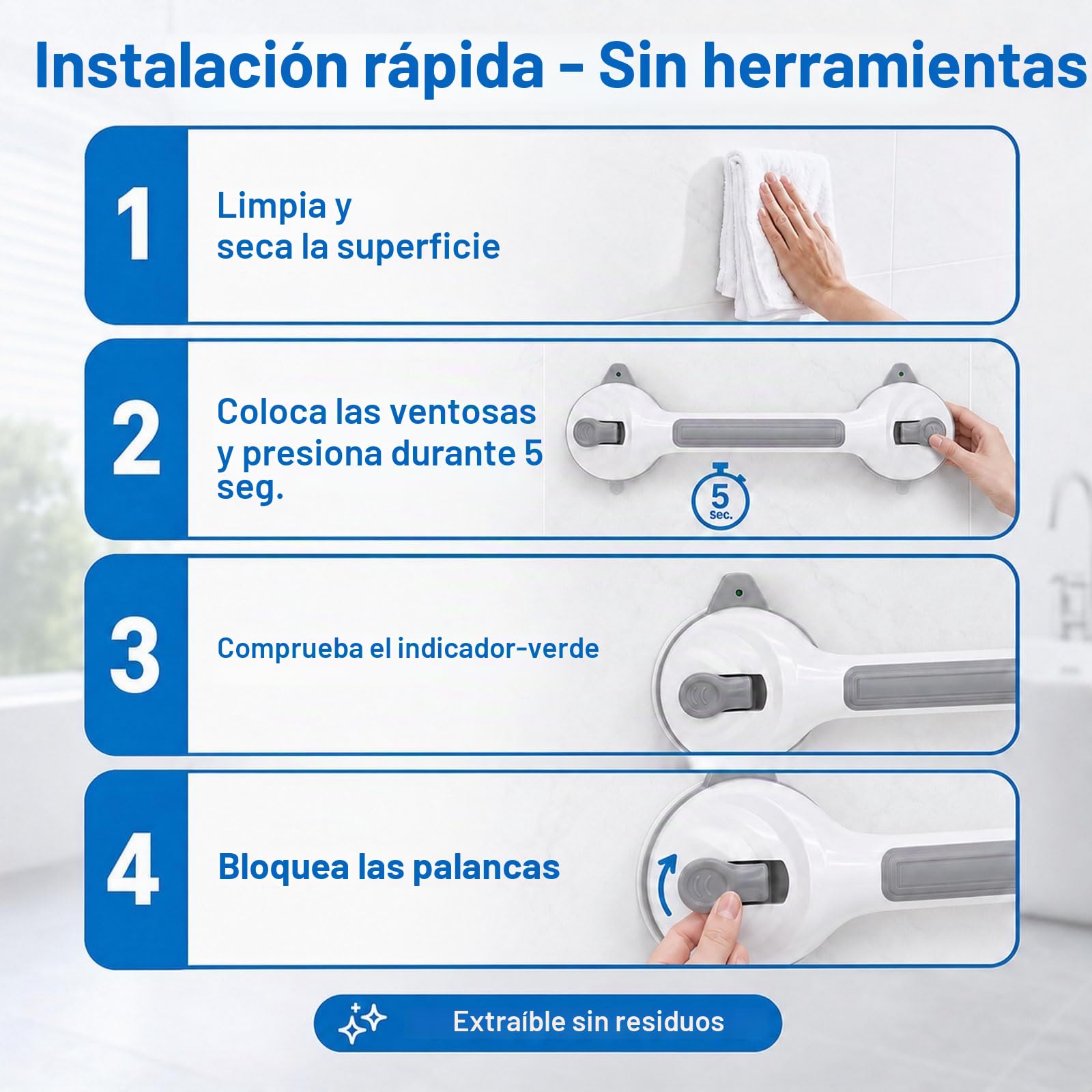 Instalación rápida - Sin herramientas

1

Limpia y seca la superficie

2

Coloca las ventosas y presiona durante 5 seg.

5 sec.

3

Comprueba el indicador-verde

4

Bloquea las palancas

Extraíble sin residuos