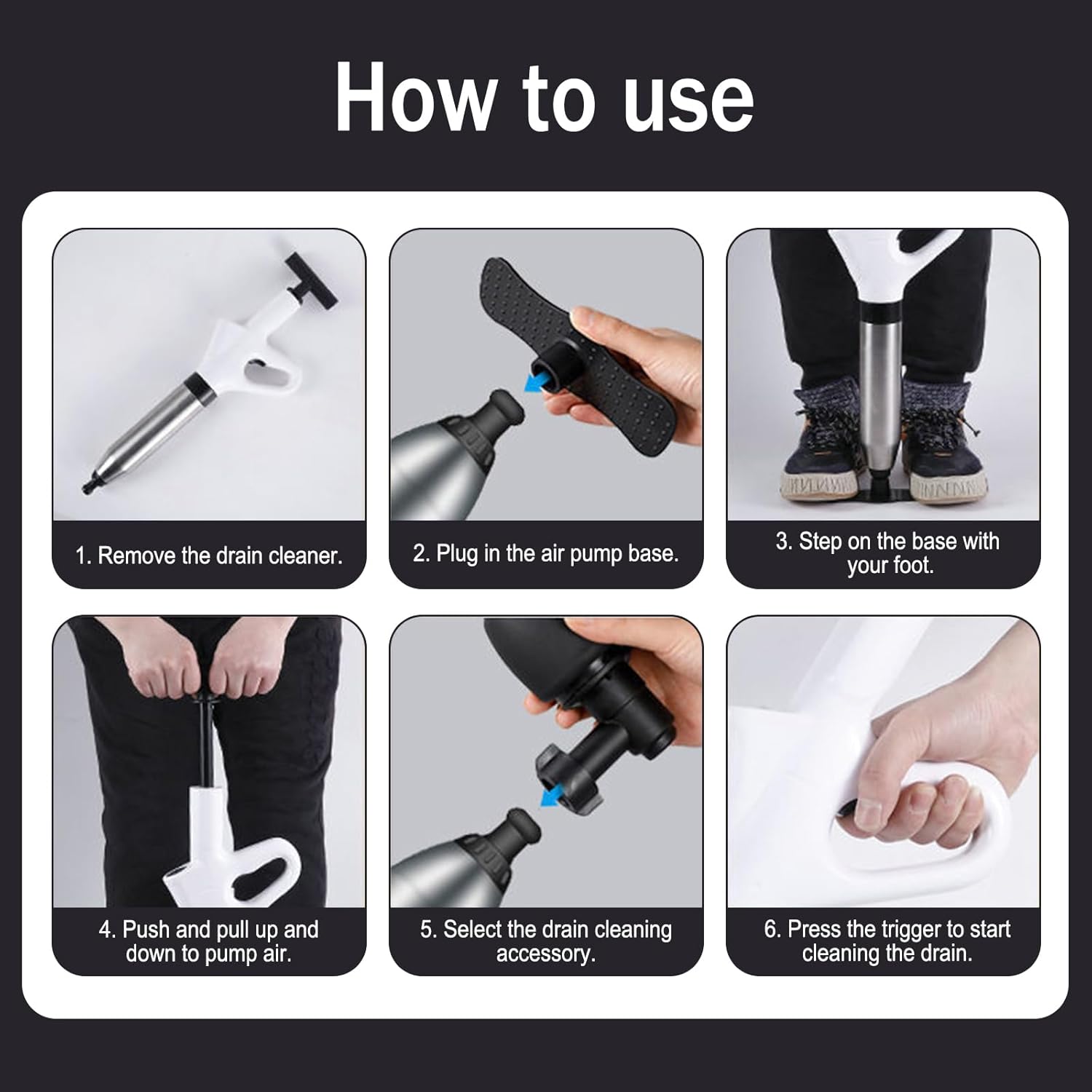 How to use

1. Remove the drain cleaner.

2. Plug in the air pump base.

3. Step on the base with your foot.

4. Push and pull up and down to pump air.

5. Select the drain cleaning accessory.

6. Press the trigger to start cleaning the drain.