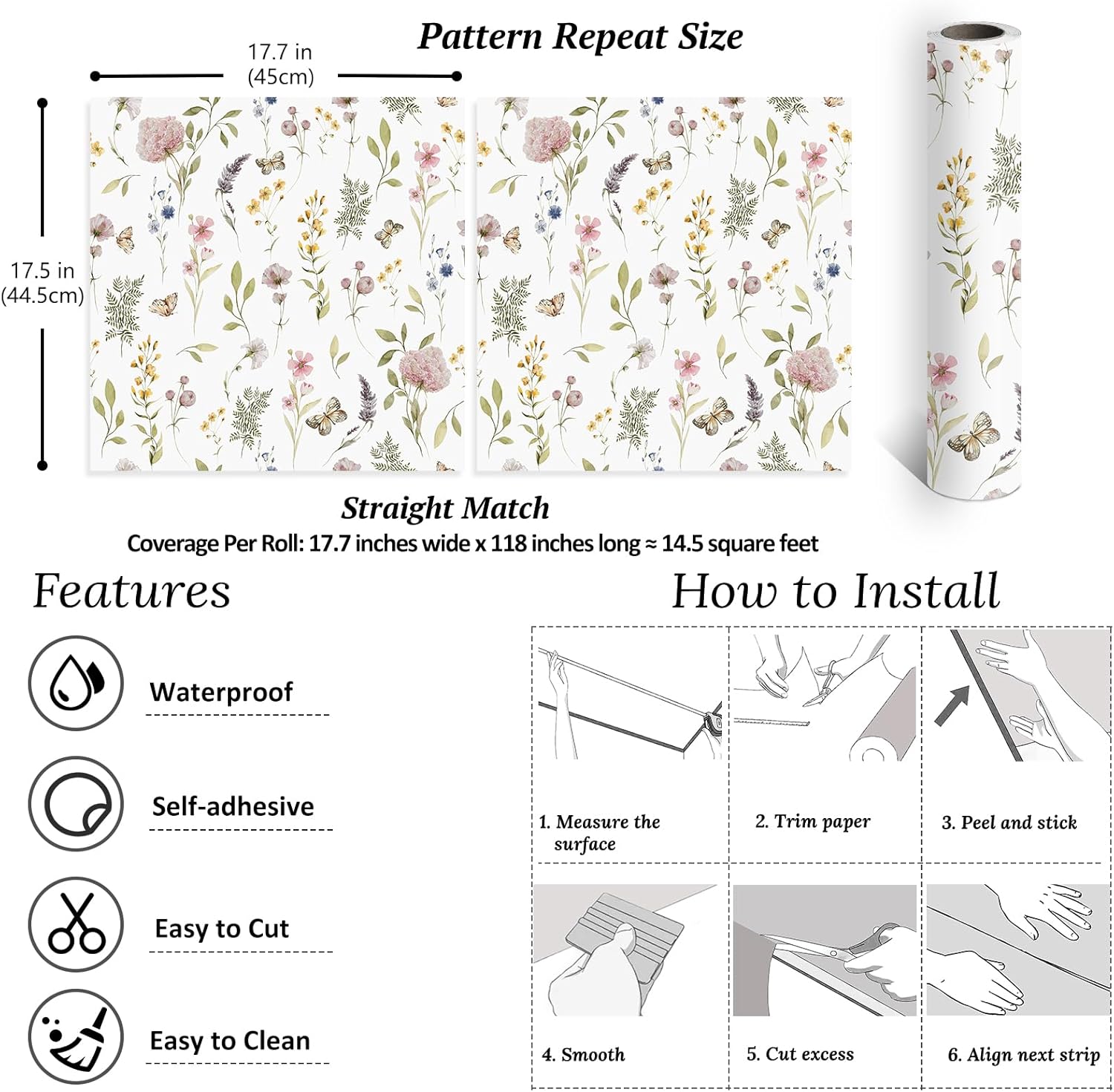 Pattern Repeat Size

17.7 in (45cm)

17.5 in (44.5cm)

Straight Match

Coverage Per Roll: 17.7 inches wide x 118 inches long ≈ 14.5 square feet

Features

Waterproof

Self-adhesive

Easy to Cut

Easy to Clean

How to Install

1. Measure the surface

2. Trim paper

3. Peel and stick

4. Smooth

5. Cut excess

6. Align next strip