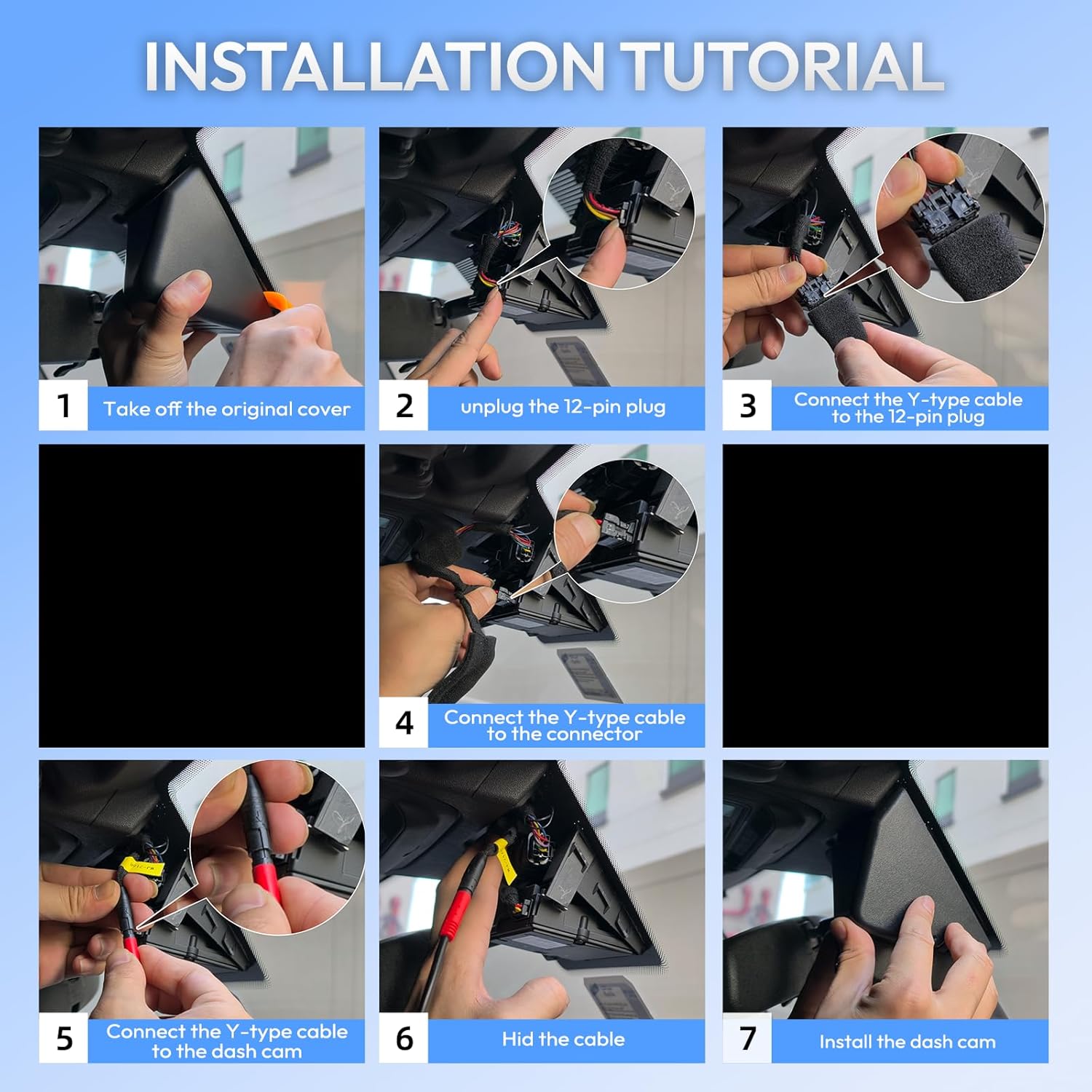 INSTALLATION TUTORIAL

1 Take off the original cover

2 unplug the 12-pin plug

3 Connect the Y-type cable to the 12-pin plug

4 Connect the Y-type cable to the connector

5 Connect the Y-type cable to the dash cam

6 Hid the cable

7 Install the dash cam