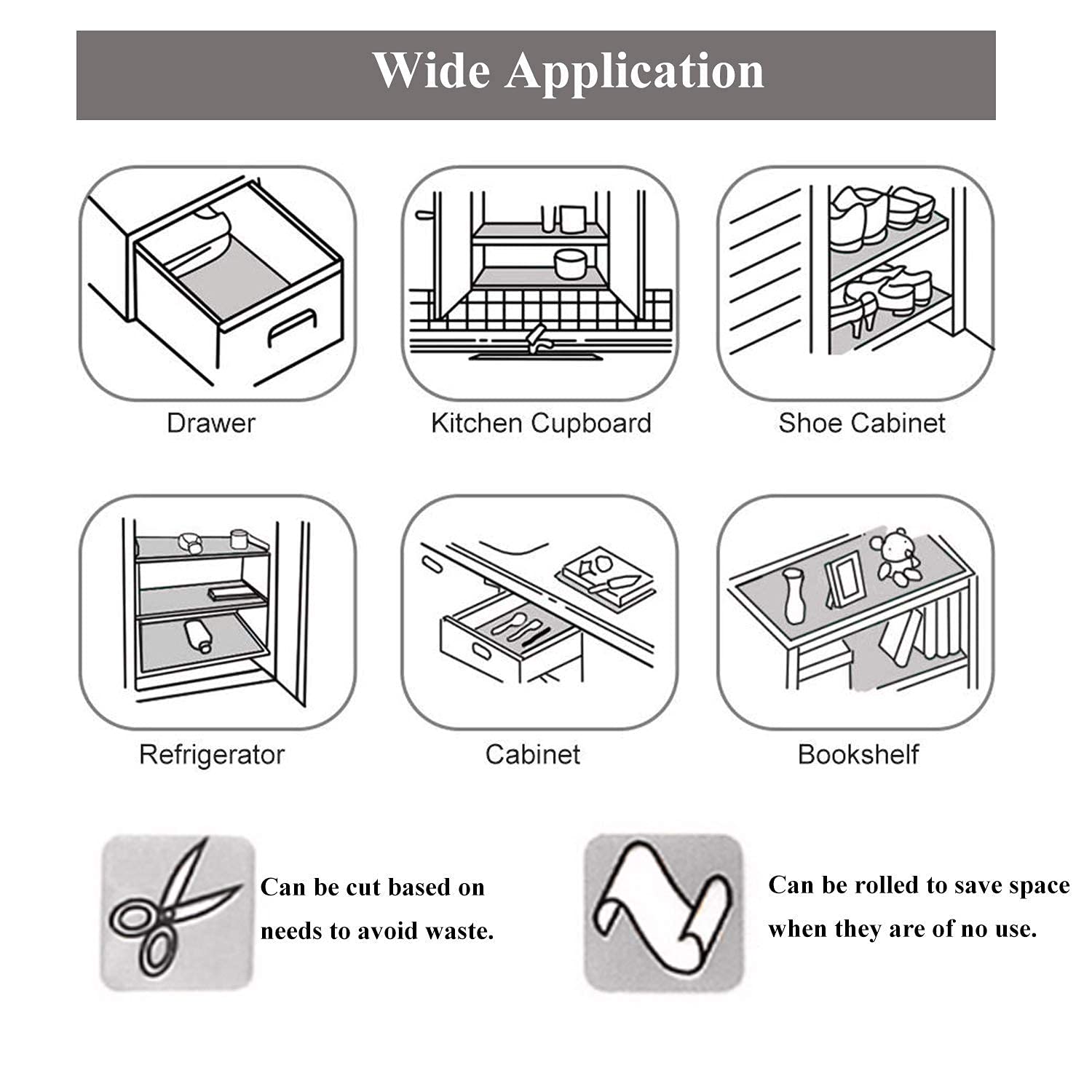 Wide Application

Drawer

Kitchen Cupboard

Shoe Cabinet

Refrigerator

Cabinet

Bookshelf

Can be cut based on needs to avoid waste.

Can be rolled to save space when they are of no use.