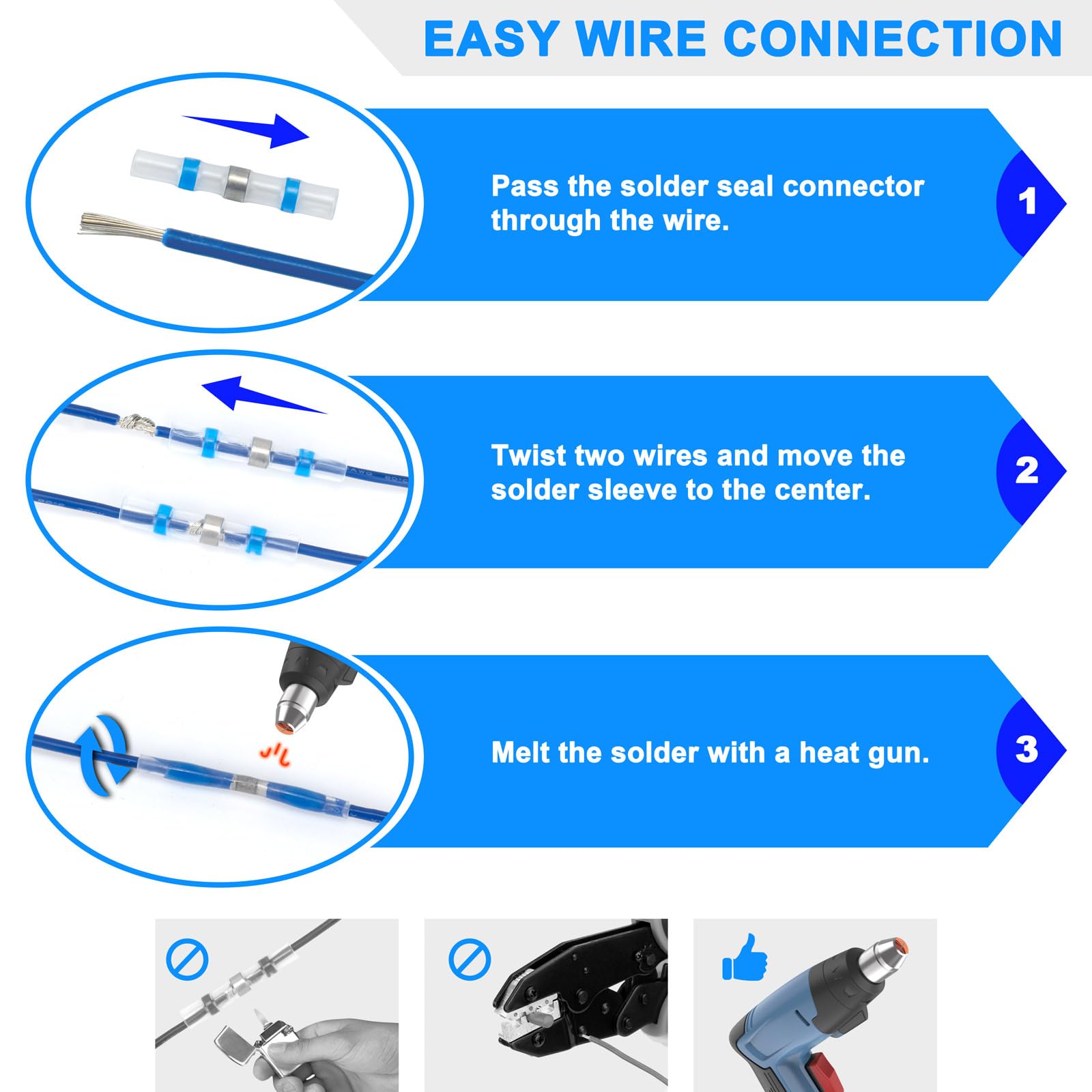 EASY WIRE CONNECTION

Pass the solder seal connector through the wire.

1

Twist two wires and move the solder sleeve to the center.

2

Melt the solder with a heat gun.

3