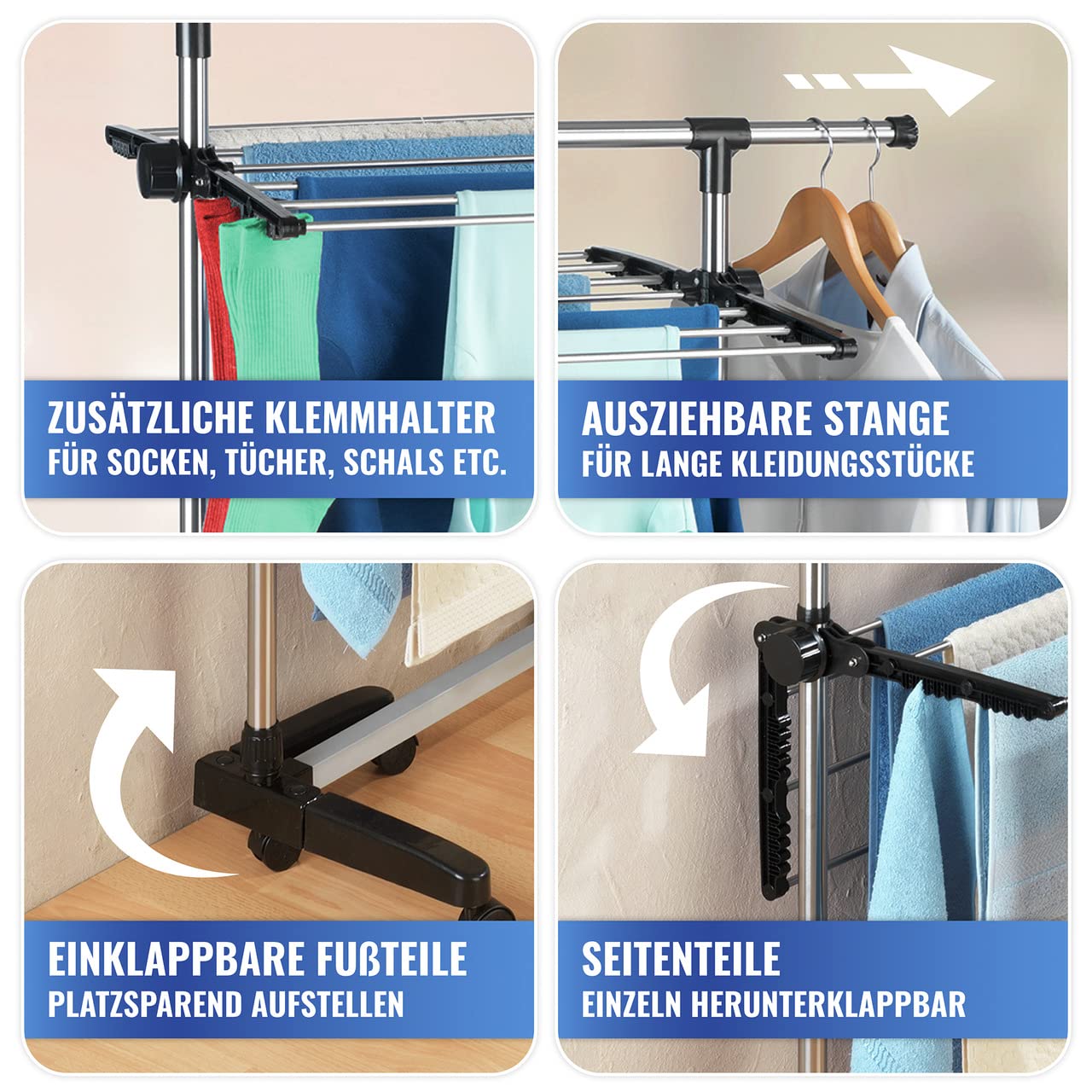 ZUSÄTZLICHE KLEMMHALTER
FÜR SOCKEN, TÜCHER, SCHALS ETC.

AUSZIEHBARE STANGE
FÜR LANGE KLEIDUNGSSTÜCKE

EINKLAPPBARE FUßTEILE
PLATZSPAREND AUFSTELLEN

SEITENTEILE
EINZELN HERUNTERKLAPPBAR