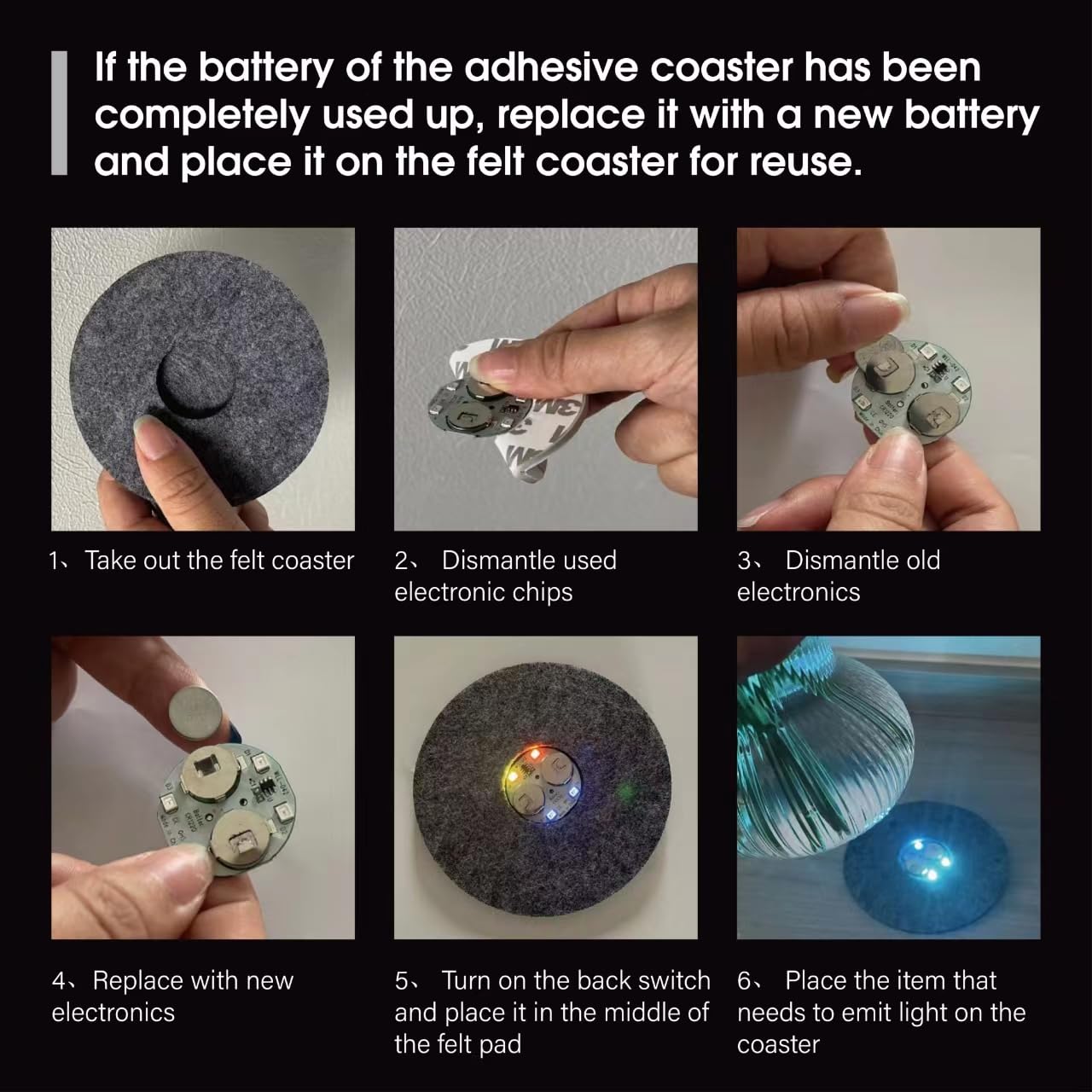 If the battery of the adhesive coaster has been completely used up, replace it with a new battery and place it on the felt coaster for reuse.

1、Take out the felt coaster

2、 Dismantle used electronic chips

3、 Dismantle old electronics

4、Replace with new electronics

5、 Turn on the back switch and place it in the middle of the felt pad

6、 Place the item that needs to emit light on the coaster