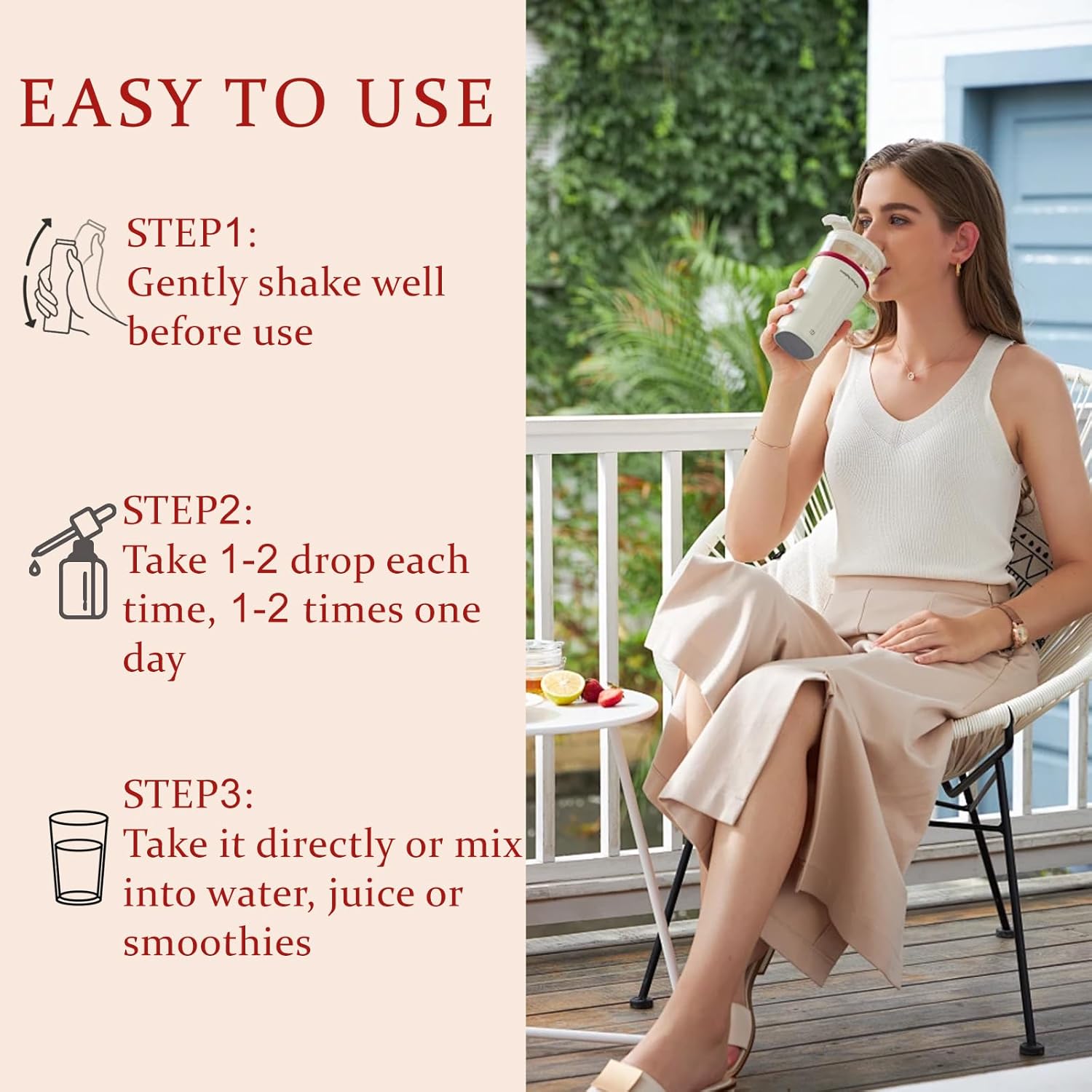 EASY TO USE

STEP1:
Gently shake well before use

STEP2:
Take 1-2 drop each time, 1-2 times one day

STEP3:
Take it directly or mix into water, juice or smoothies