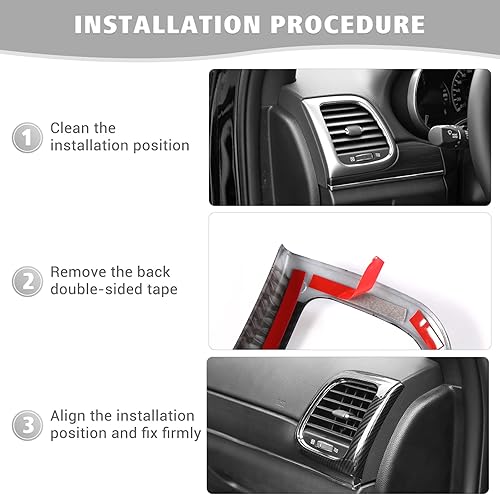 INSTALLATION PROCEDURE

1 Clean the installation position

2 Remove the back double-sided tape

3 Align the installation position and fix firmly