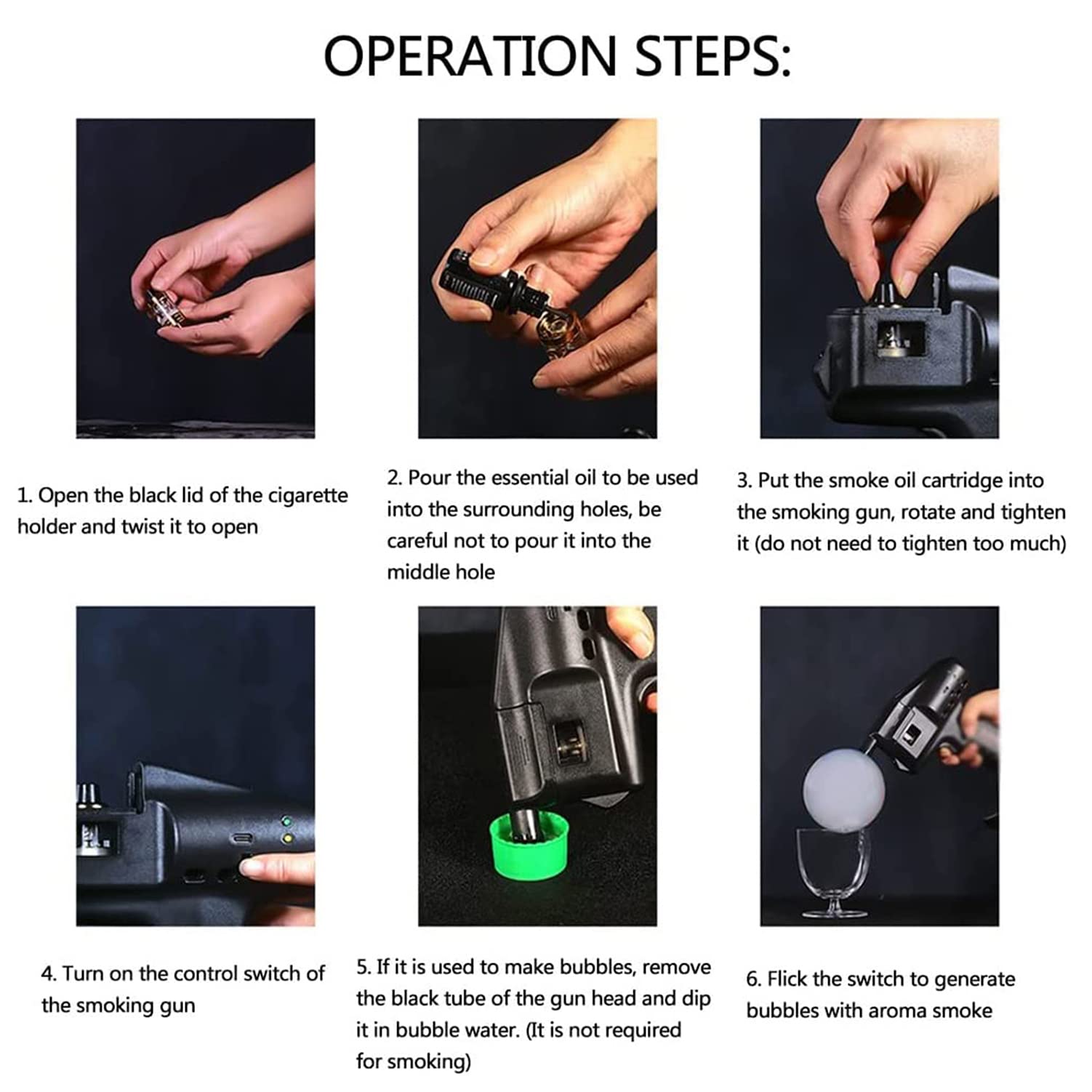 OPERATION STEPS:

1. Open the black lid of the cigarette holder and twist it to open

2. Pour the essential oil to be used into the surrounding holes, be careful not to pour it into the middle hole

3. Put the smoke oil cartridge into the smoking gun, rotate and tighten it (do not need to tighten too much)

4. Turn on the control switch of the smoking gun

5. If it is used to make bubbles, remove the black tube of the gun head and dip it in bubble water. (It is not required for smoking)

6. Flick the switch to generate bubbles with aroma smoke