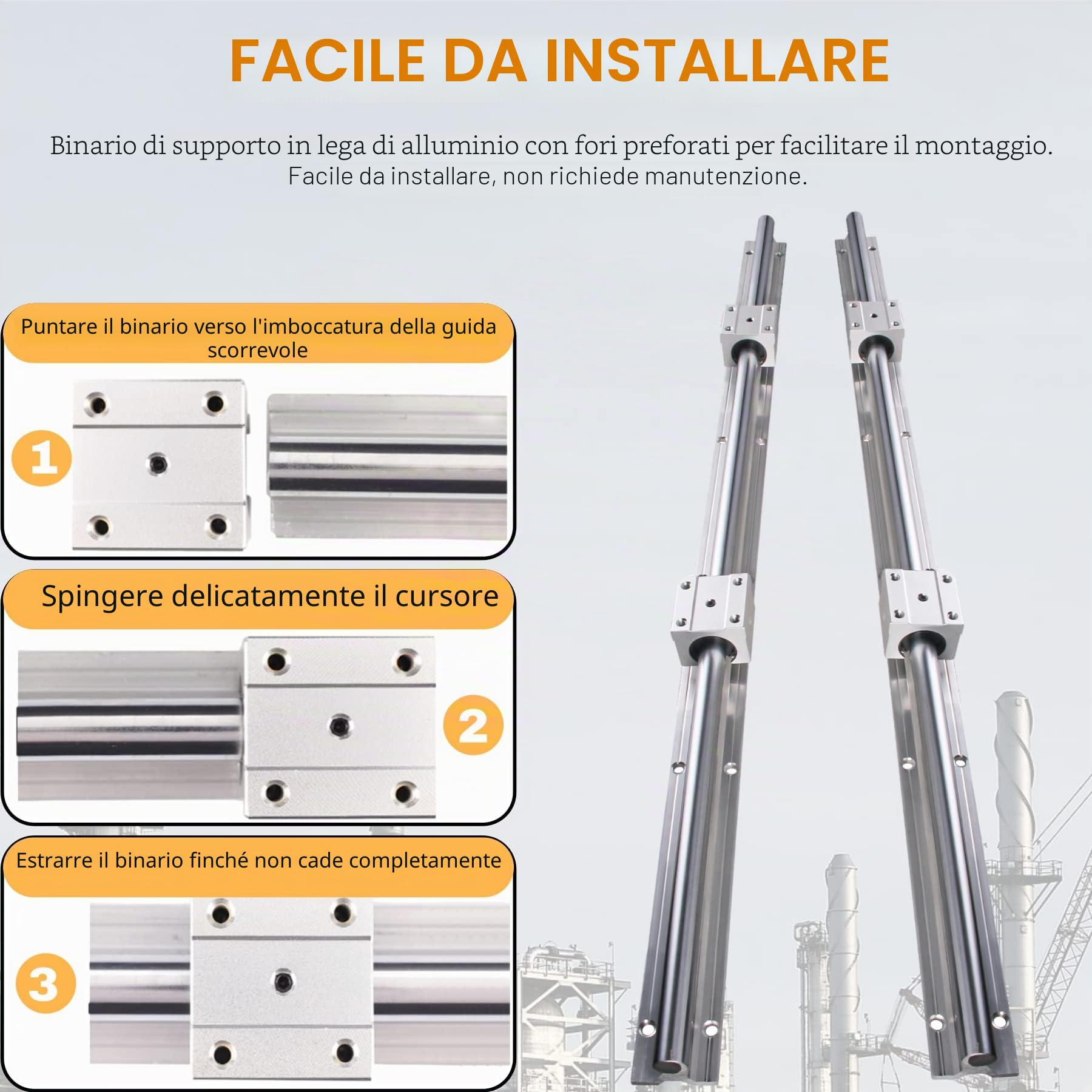 FACILE DA INSTALLARE

Binario di supporto in lega di alluminio con fori preforati per facilitare il montaggio. Facile da installare, non richiede manutenzione.

Puntare il binario verso l'imboccatura della guida scorrevole

1

Spingere delicatamente il cursore

2

Estrarre il binario finché non cade completamente

3