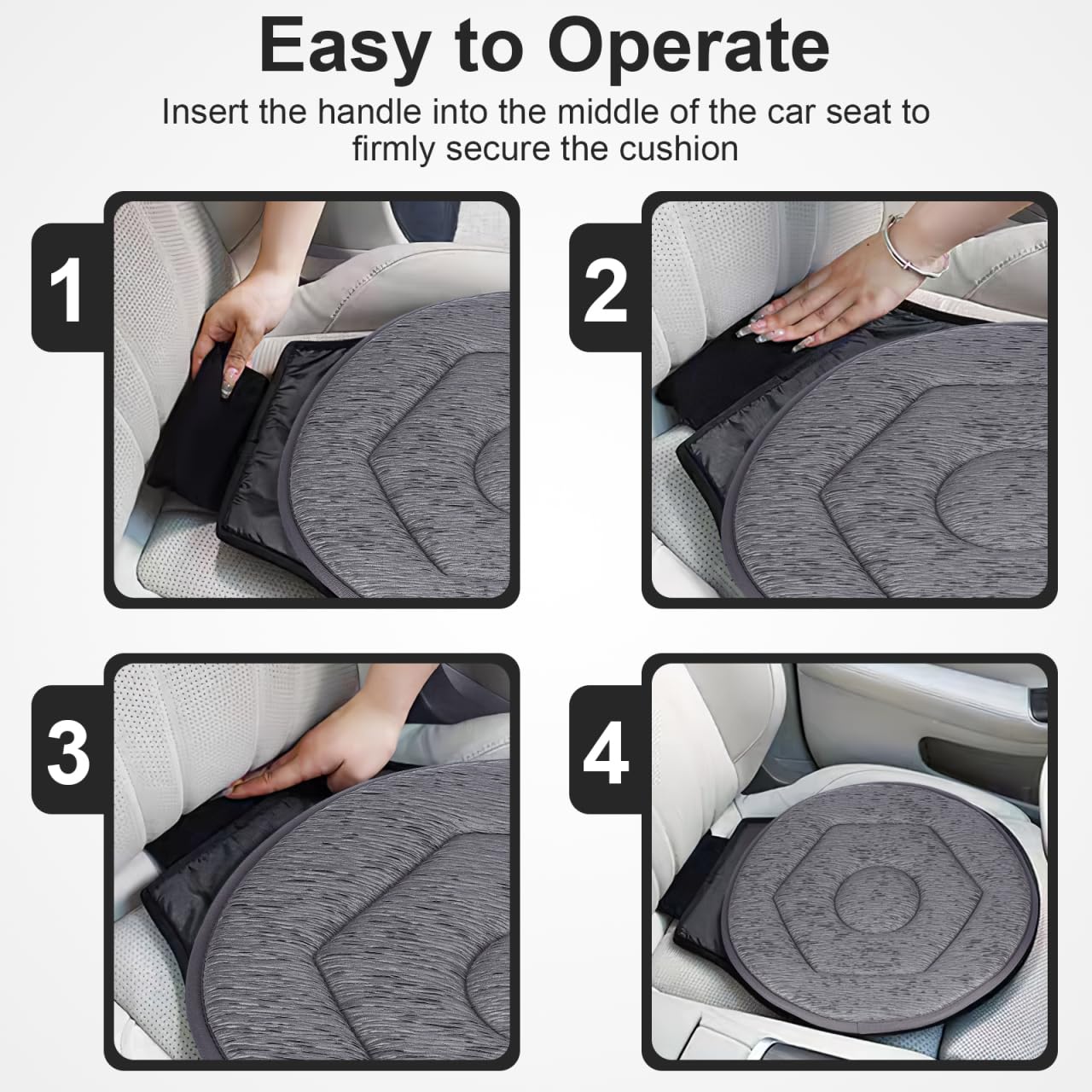 Easy to Operate

Insert the handle into the middle of the car seat to firmly secure the cushion

1

2

3

4