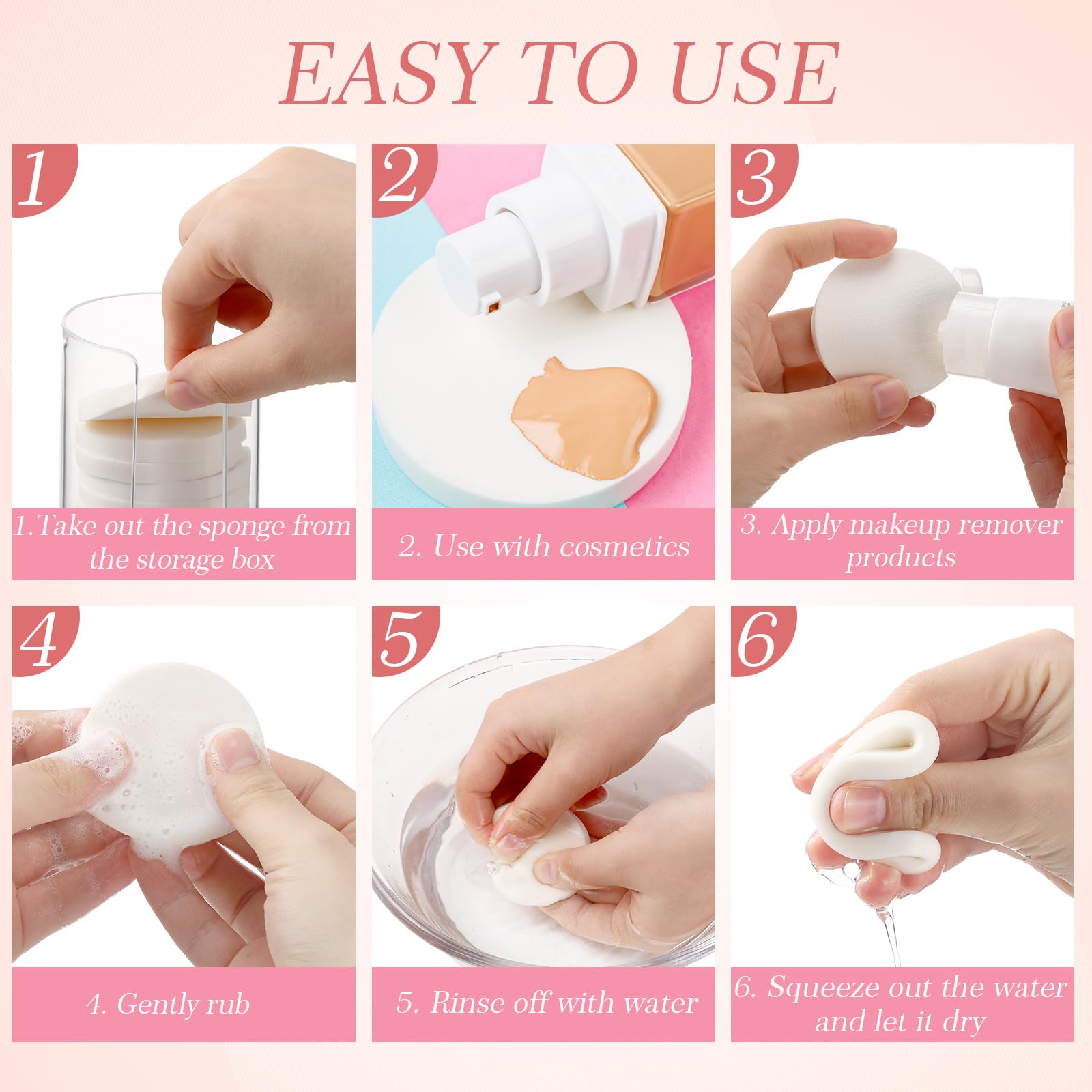 EASY TO USE

1

1.Take out the sponge from the storage box

2

2. Use with cosmetics

3

3. Apply makeup remover products

4

4. Gently rub

5

5. Rinse off with water

6

6. Squeeze out the water and let it dry