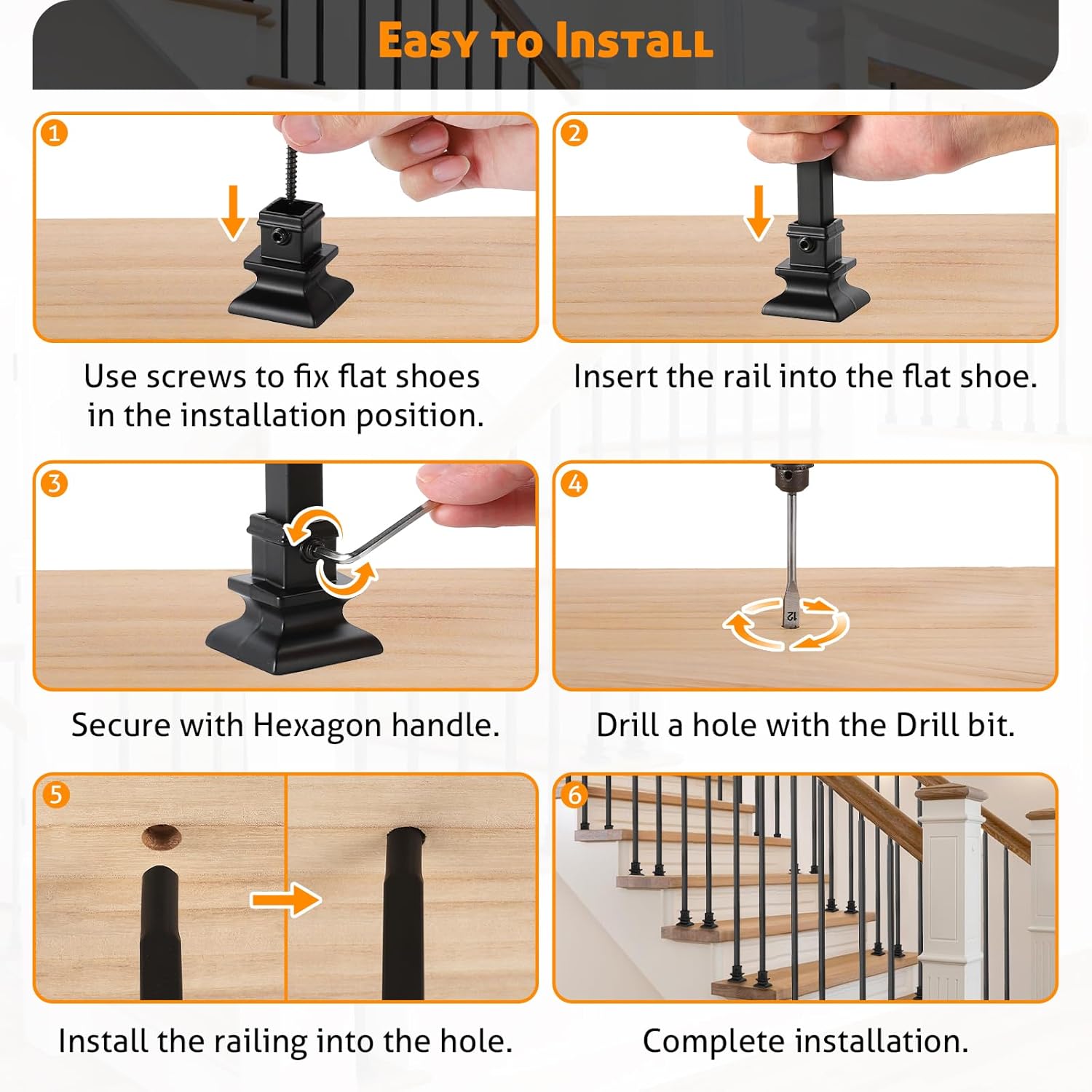 Easy to Install

1

Use screws to fix flat shoes in the installation position.

2

Insert the rail into the flat shoe.

3

Secure with Hexagon handle.

4

12

Drill a hole with the Drill bit.

5

Install the railing into the hole.

6

Complete installation.