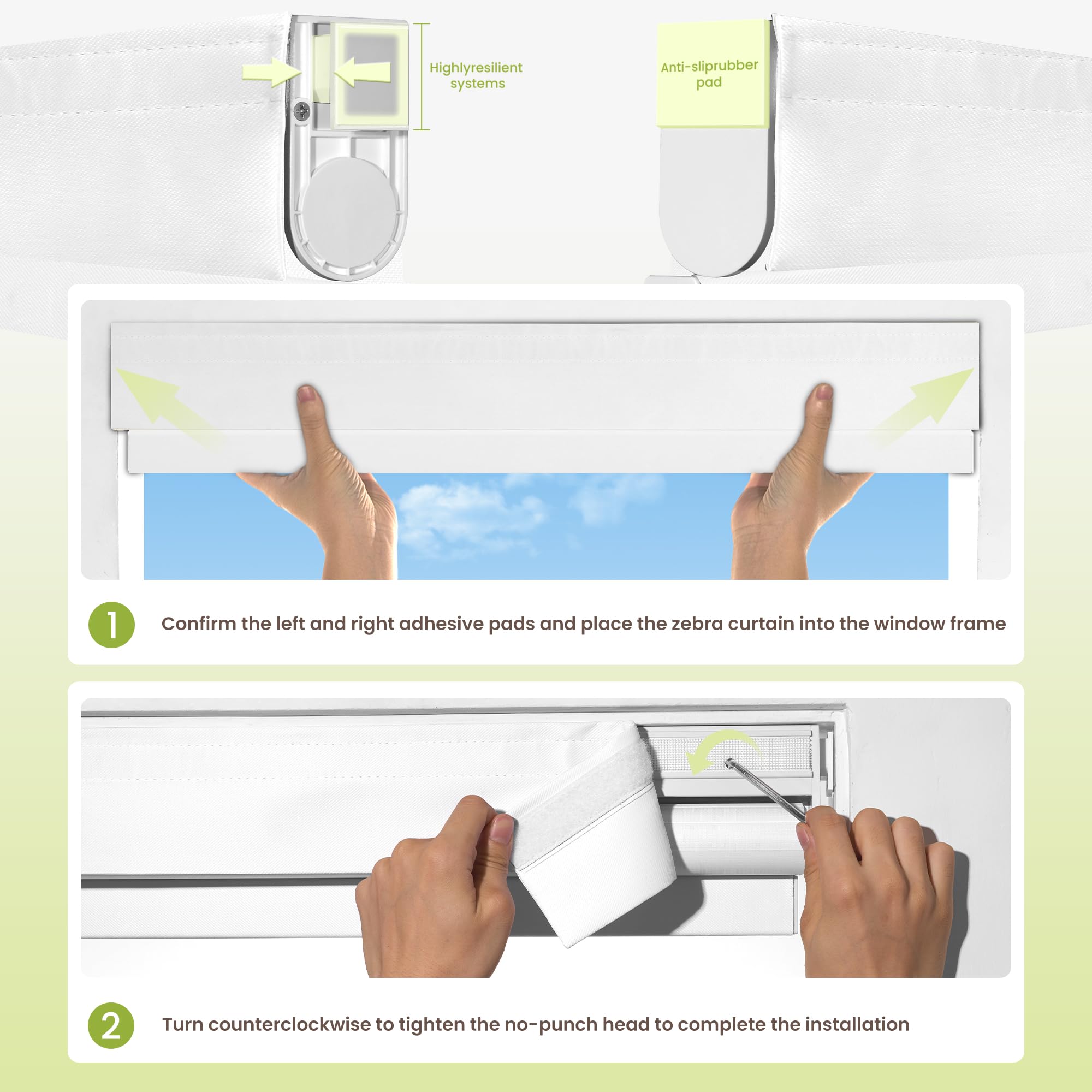 Highlyresilient systems

Anti-sliprubber pad

1

Confirm the left and right adhesive pads and place the zebra curtain into the window frame

2

Turn counterclockwise to tighten the no-punch head to complete the installation