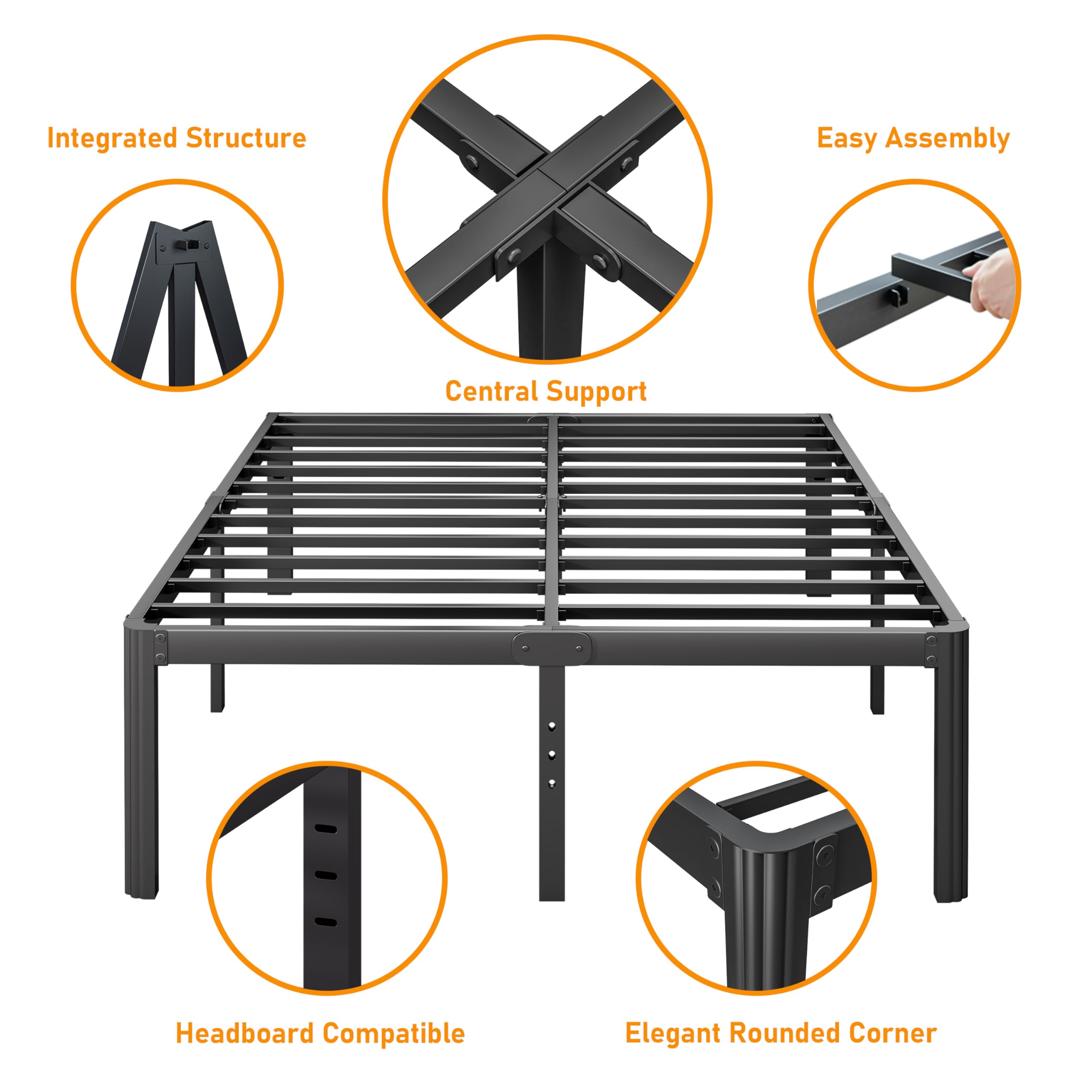 Integrated Structure

Easy Assembly

Central Support

Headboard Compatible

Elegant Rounded Corner