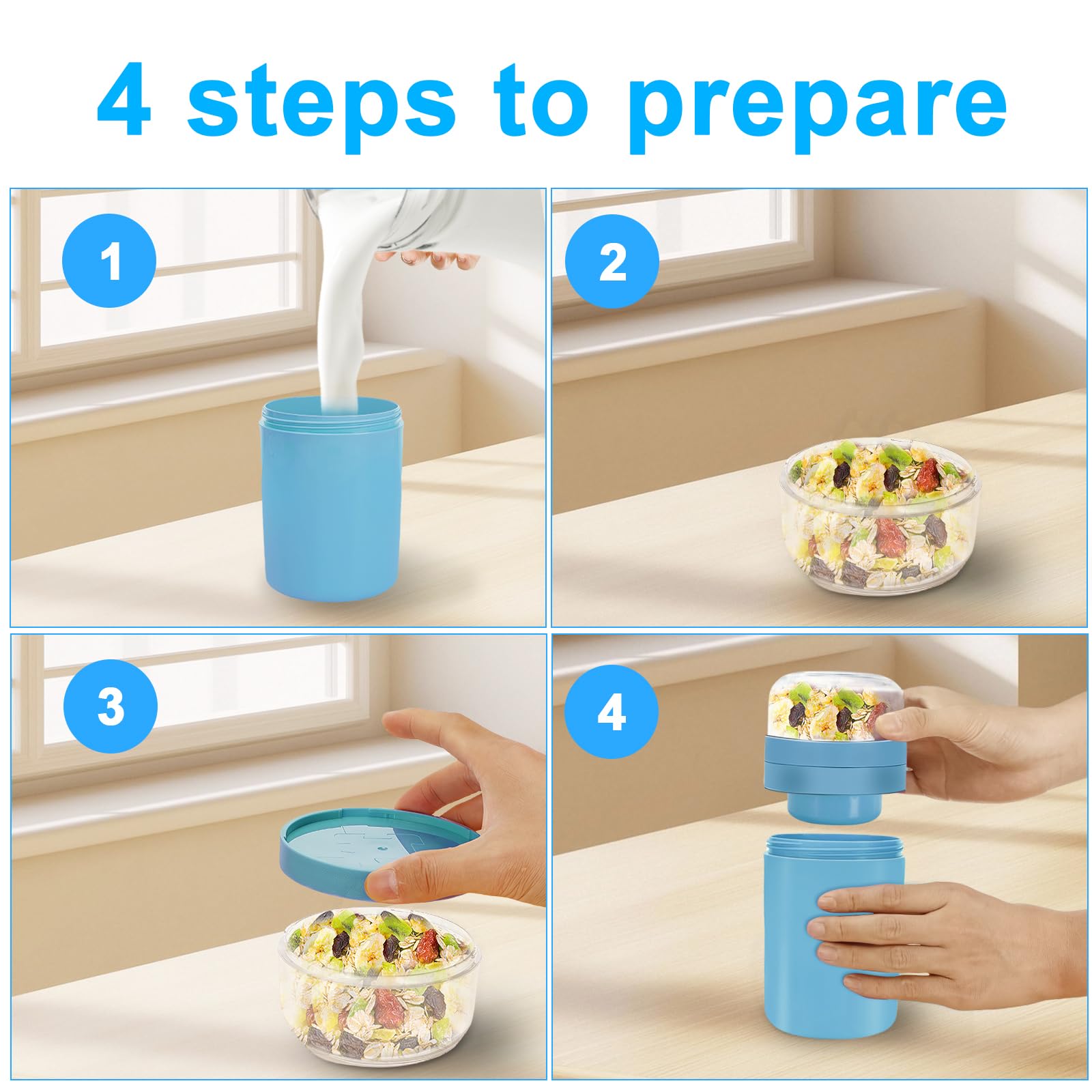 4 steps to prepare

1

2

3

4