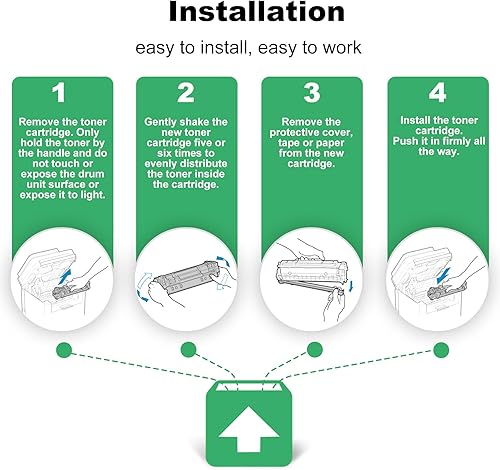 Installation

easy to install, easy to work

1

Remove the toner cartridge. Only hold the toner by the handle and do not touch or expose the drum unit surface or expose it to light.

2

Gently shake the new toner cartridge five or six times to evenly distribute the toner inside the cartridge.

3

Remove the protective cover, tape or paper from the new cartridge.

4

Install the toner cartridge. Push it in firmly all the way.