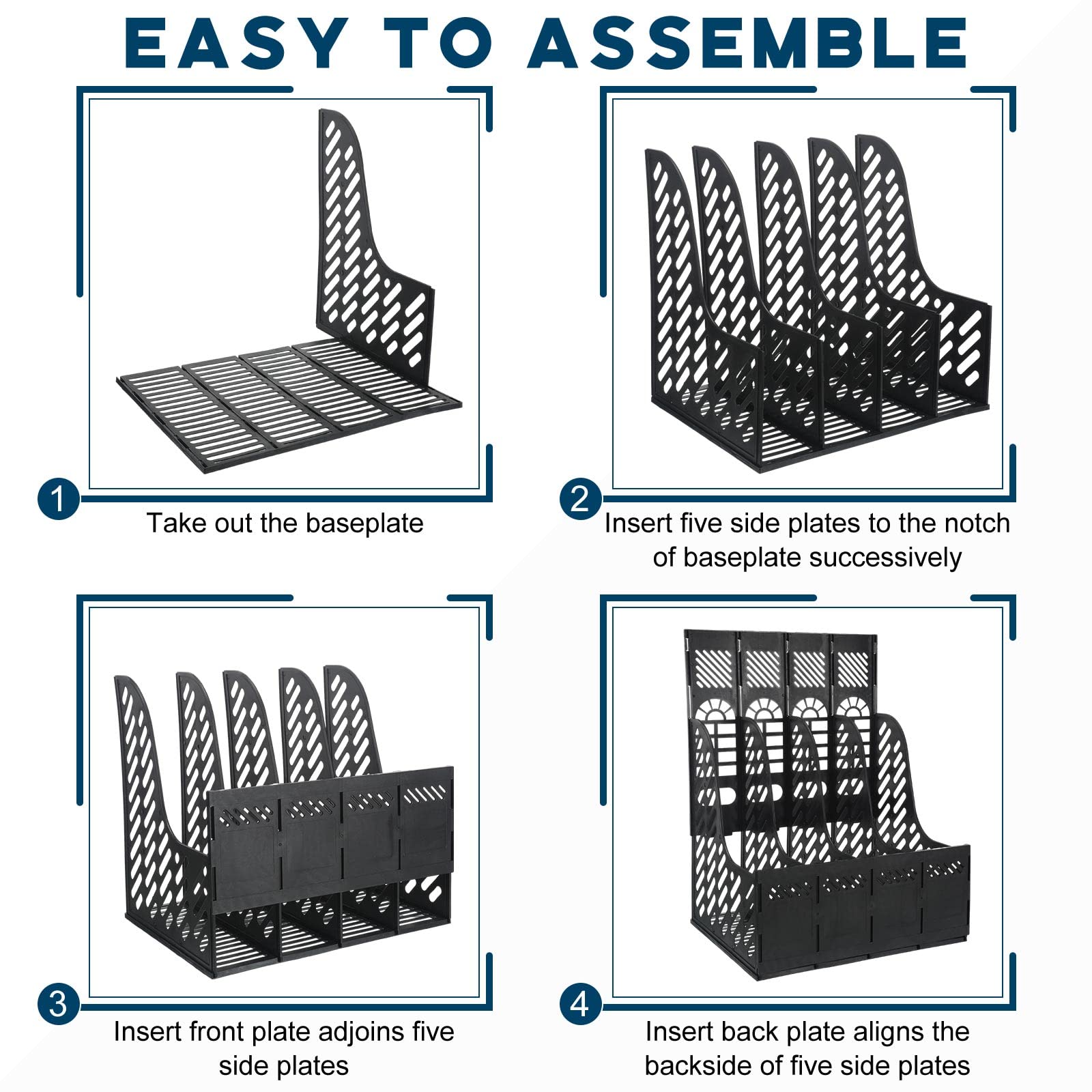 EASY TO ASSEMBLE

1
Take out the baseplate

2
Insert five side plates to the notch of baseplate successively

3
Insert front plate adjoins five side plates

4
Insert back plate aligns the backside of five side plates