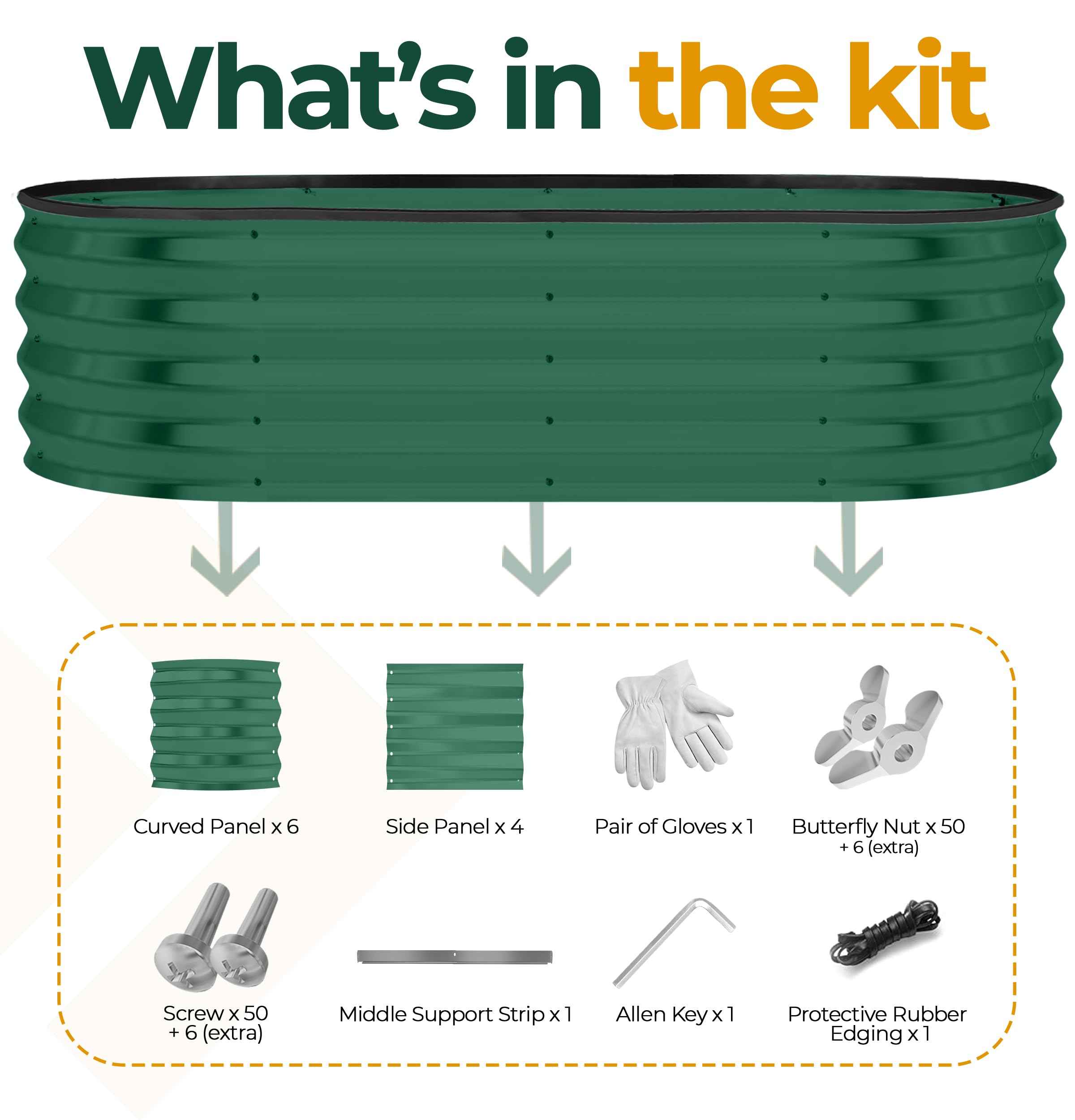 What's in the kit

Curved Panel x 6

Side Panel x 4

Pair of Gloves x 1

Butterfly Nut x 50
+ 6 (extra)

Screw x 50
+ 6 (extra)

Middle Support Strip x 1

Allen Key x 1

Protective Rubber Edging x 1