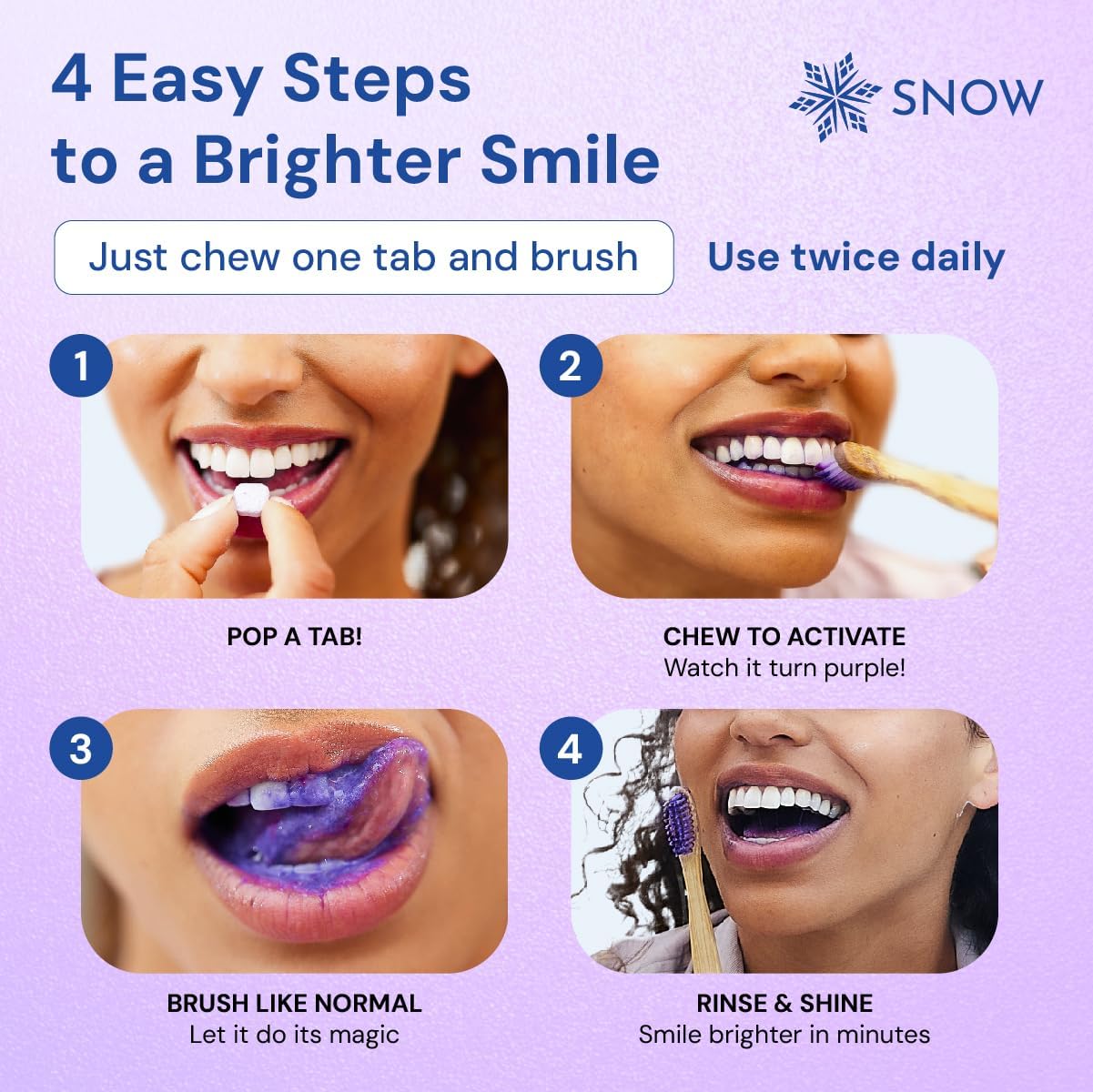 4 Easy Steps to a Brighter Smile

SNOW

Just chew one tab and brush

Use twice daily

1

POP A TAB!

2

CHEW TO ACTIVATE
Watch it turn purple!

3

BRUSH LIKE NORMAL
Let it do its magic

4

RINSE & SHINE
Smile brighter in minutes