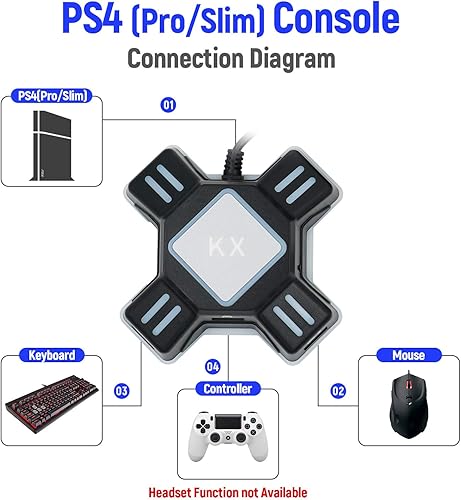 PS4 (Pro/Slim) Console
Connection Diagram

PS4(Pro/Slim)

01

KX

Keyboard

03

04

Controller

02

Mouse

Headset Function not Available