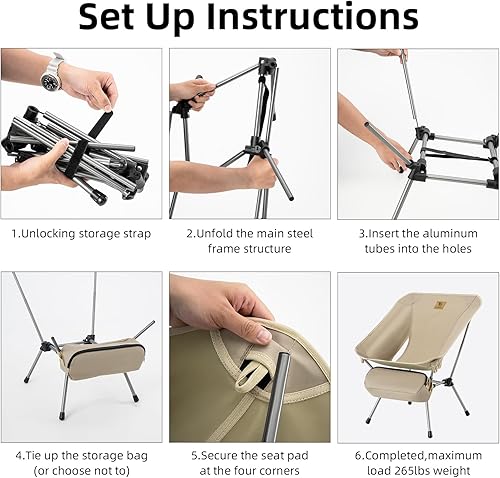 Set Up Instructions

1.Unlocking storage strap

2.Unfold the main steel frame structure

3.Insert the aluminum tubes into the holes

4.Tie up the storage bag (or choose not to)

5.Secure the seat pad at the four corners

6.Completed,maximum load 265lbs weight